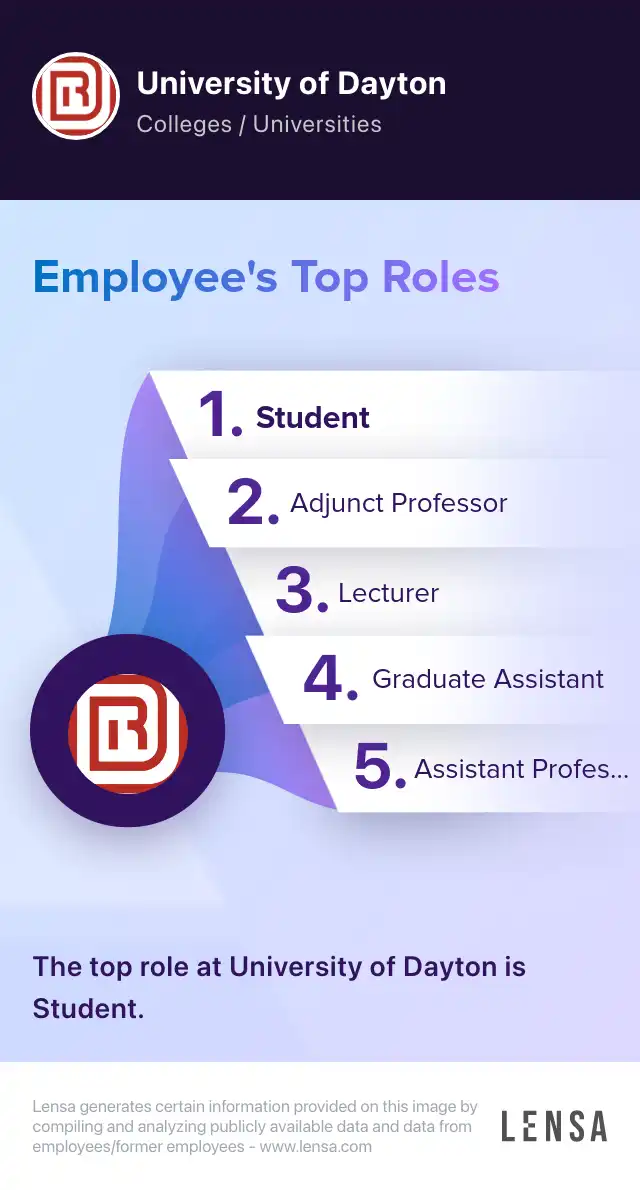 University of Dayton
Colleges / Universities

Employee's Top Roles

1. Student
2. Adjunct Professor
3. Lecturer
4. Graduate Assistant
5. Assistant Profes...

The top role at University of Dayton is Student.

Lensa generates certain information provided on this image by compiling and analyzing publicly available data and data from employees/former employees - www.lensa.com

LENSA