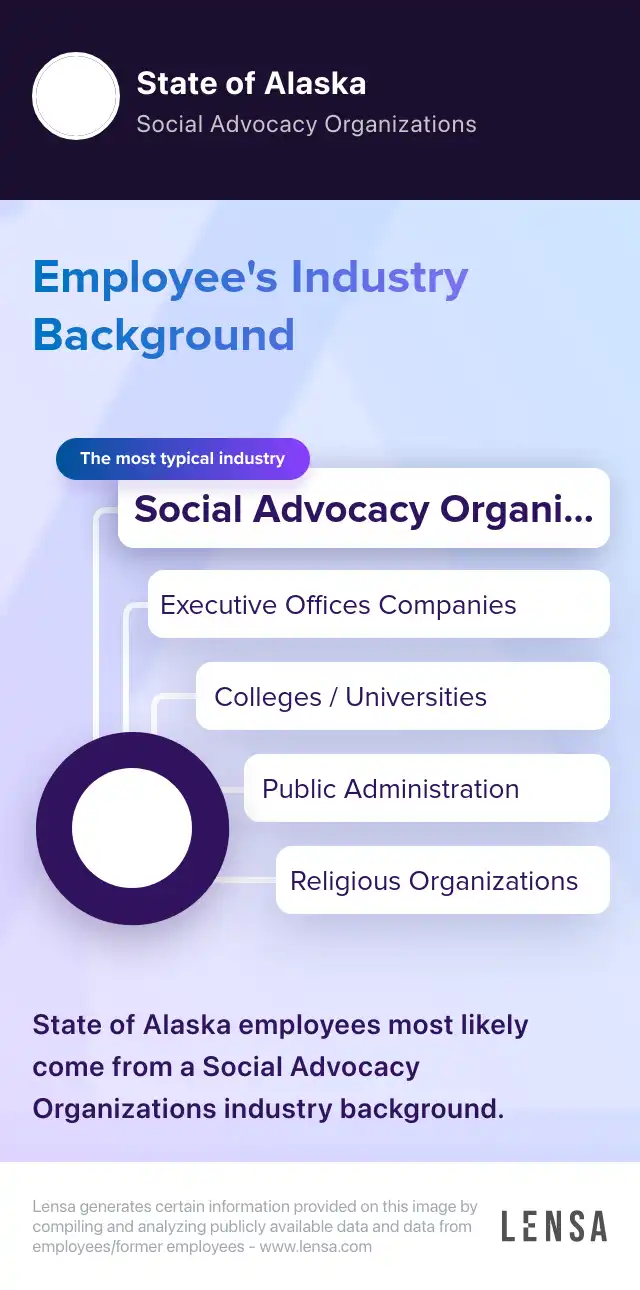 State of Alaska
Social Advocacy Organizations

Employee's Industry Background

The most typical industry

Social Advocacy Organi...

Executive Offices Companies

Colleges / Universities

Public Administration

Religious Organizations

State of Alaska employees most likely come from a Social Advocacy Organizations industry background.

Lensa generates certain information provided on this image by compiling and analyzing publicly available data and data from employees/former employees - www.lensa.com

LENSA