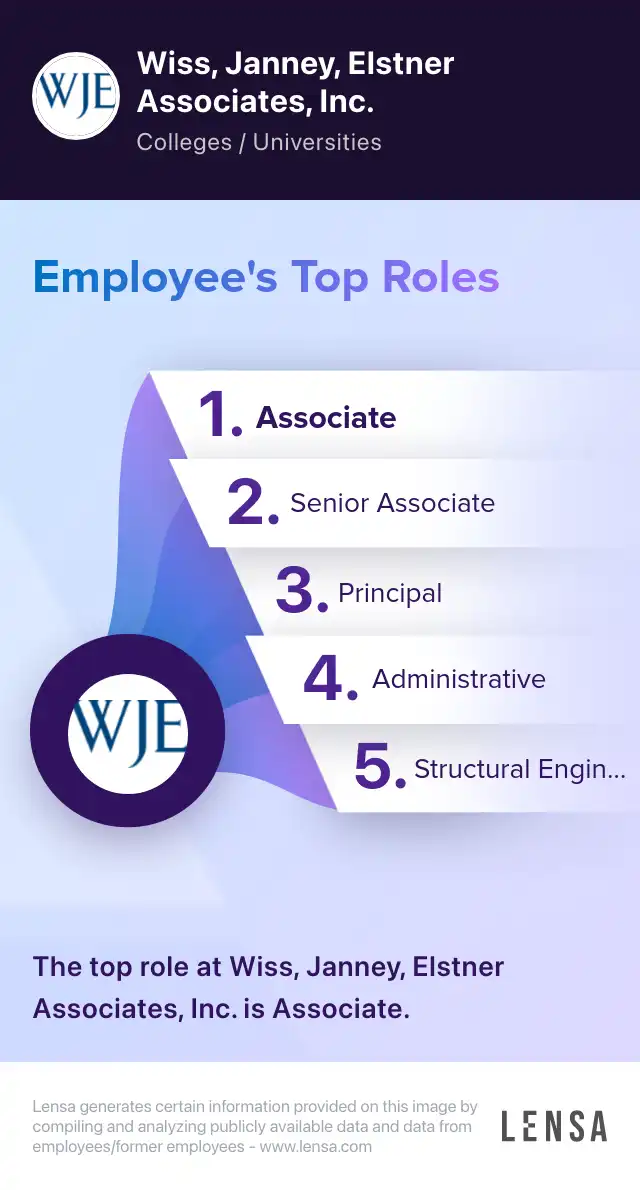 WJE

Wiss, Janney, Elstner Associates, Inc.

Colleges / Universities

Employee's Top Roles

1. Associate

2. Senior Associate

3. Principal

4. Administrative

5. Structural Engin...

WJE

The top role at Wiss, Janney, Elstner Associates, Inc. is Associate.

Lensa generates certain information provided on this image by compiling and analyzing publicly available data and data from employees/former employees - www.lensa.com

LENSA