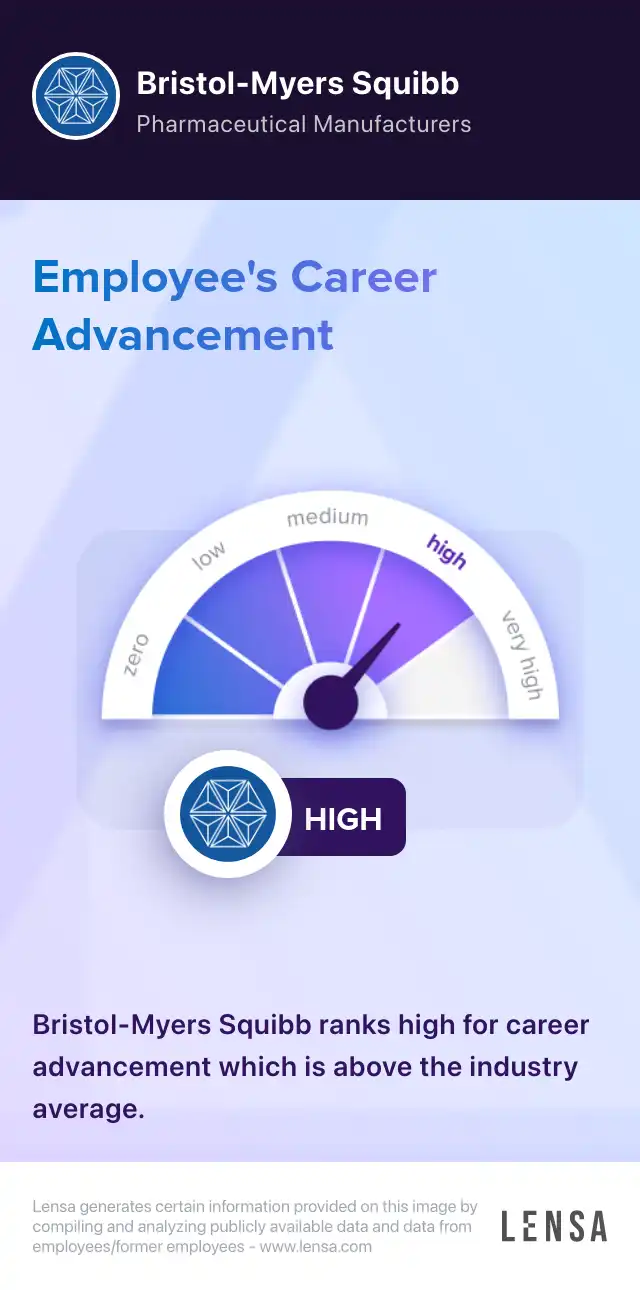 Bristol-Myers Squibb
Pharmaceutical Manufacturers

Employee's Career Advancement

zero
low
medium
high
very high

HIGH

Bristol-Myers Squibb ranks high for career advancement which is above the industry average.

Lensa generates certain information provided on this image by compiling and analyzing publicly available data and data from employees/former employees - www.lensa.com

LENSA