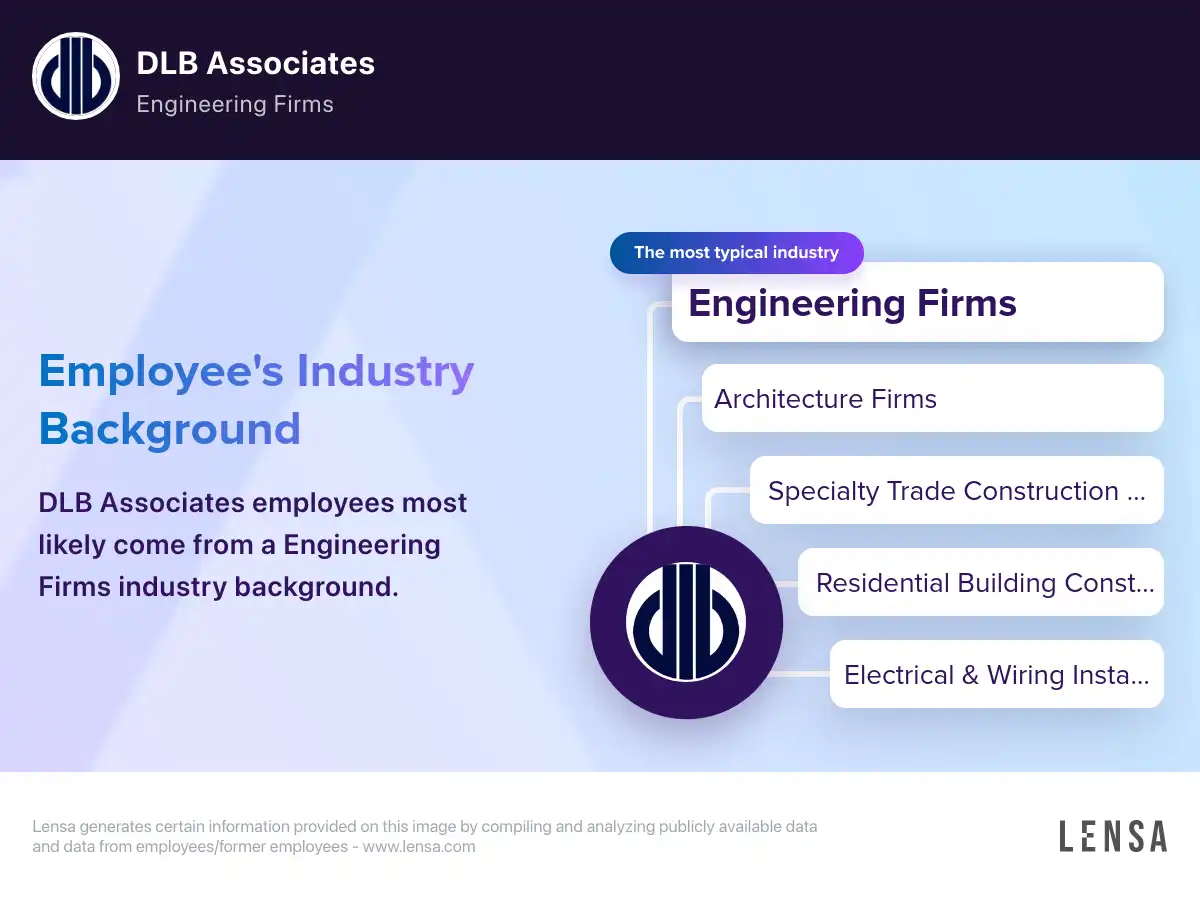 DLB Associates
Engineering Firms

Employee's Industry Background

DLB Associates employees most likely come from a Engineering Firms industry background.

The most typical industry
Engineering Firms
Architecture Firms
Specialty Trade Construction ...
Residential Building Const...
Electrical & Wiring Insta...

Lensa generates certain information provided on this image by compiling and analyzing publicly available data and data from employees/former employees - www.lensa.com

LENSA