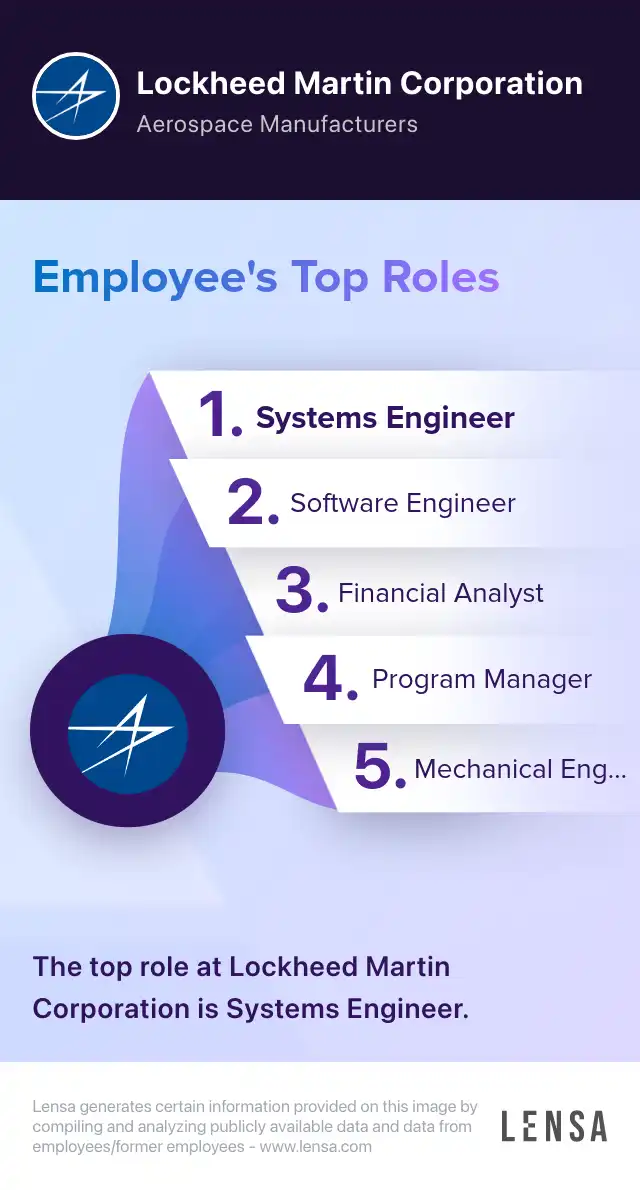 Lockheed Martin Corporation
Aerospace Manufacturers

Employee's Top Roles

1. Systems Engineer
2. Software Engineer
3. Financial Analyst
4. Program Manager
5. Mechanical Eng...

The top role at Lockheed Martin Corporation is Systems Engineer.

Lensa generates certain information provided on this image by compiling and analyzing publicly available data and data from employees/former employees - www.lensa.com

LENSA