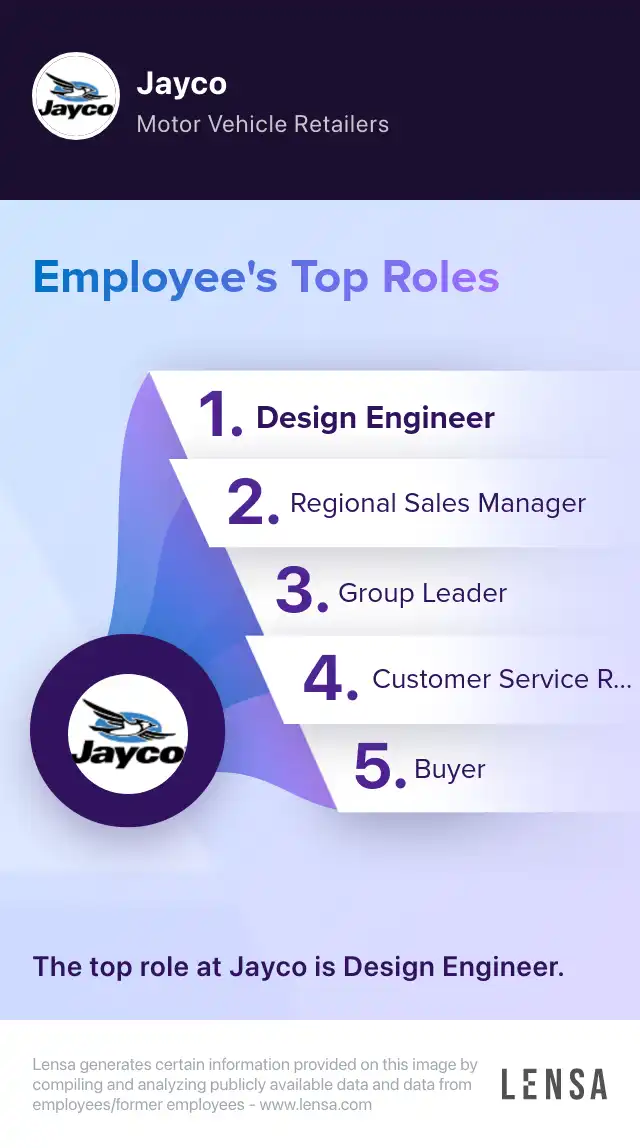 Jayco

Jayco
Motor Vehicle Retailers

Employee's Top Roles

1. Design Engineer
2. Regional Sales Manager
3. Group Leader
4. Customer Service R...
5. Buyer

Jayco

The top role at Jayco is Design Engineer.

Lensa generates certain information provided on this image by compiling and analyzing publicly available data and data from employees/former employees - www.lensa.com

LENSA