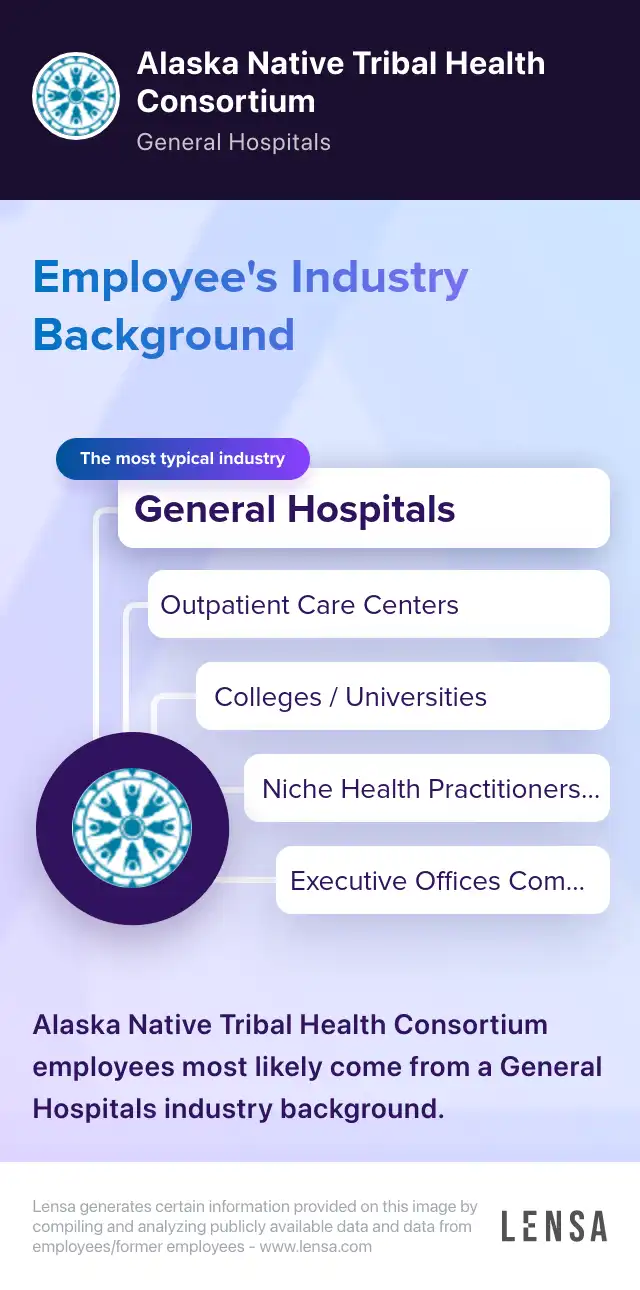 Alaska Native Tribal Health Consortium
General Hospitals

Employee's Industry Background

The most typical industry
General Hospitals
Outpatient Care Centers
Colleges / Universities
Niche Health Practitioners...
Executive Offices Com...

Alaska Native Tribal Health Consortium employees most likely come from a General Hospitals industry background.

Lensa generates certain information provided on this image by compiling and analyzing publicly available data and data from employees/former employees - www.lensa.com

LENSA