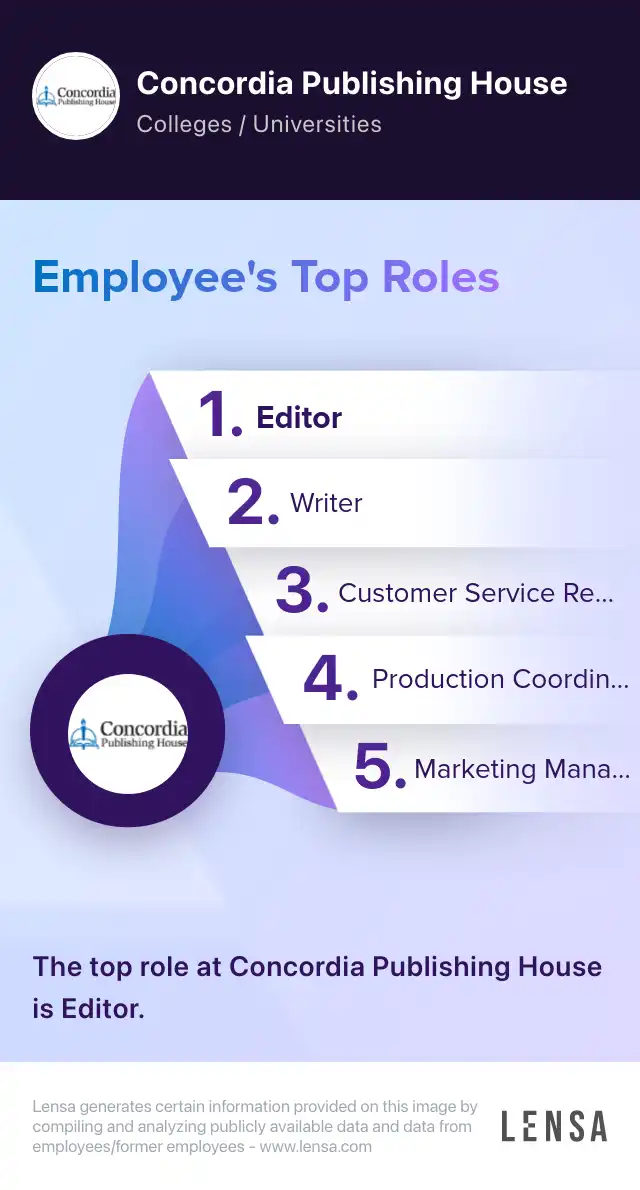 Concordia Publishing House

Concordia Publishing House
Colleges / Universities

Employee's Top Roles

1. Editor

2. Writer

3. Customer Service Re...

4. Production Coordin...

5. Marketing Mana...

Concordia Publishing House

The top role at Concordia Publishing House is Editor.

Lensa generates certain information provided on this image by compiling and analyzing publicly available data and data from employees/former employees - www.lensa.com

LENSA