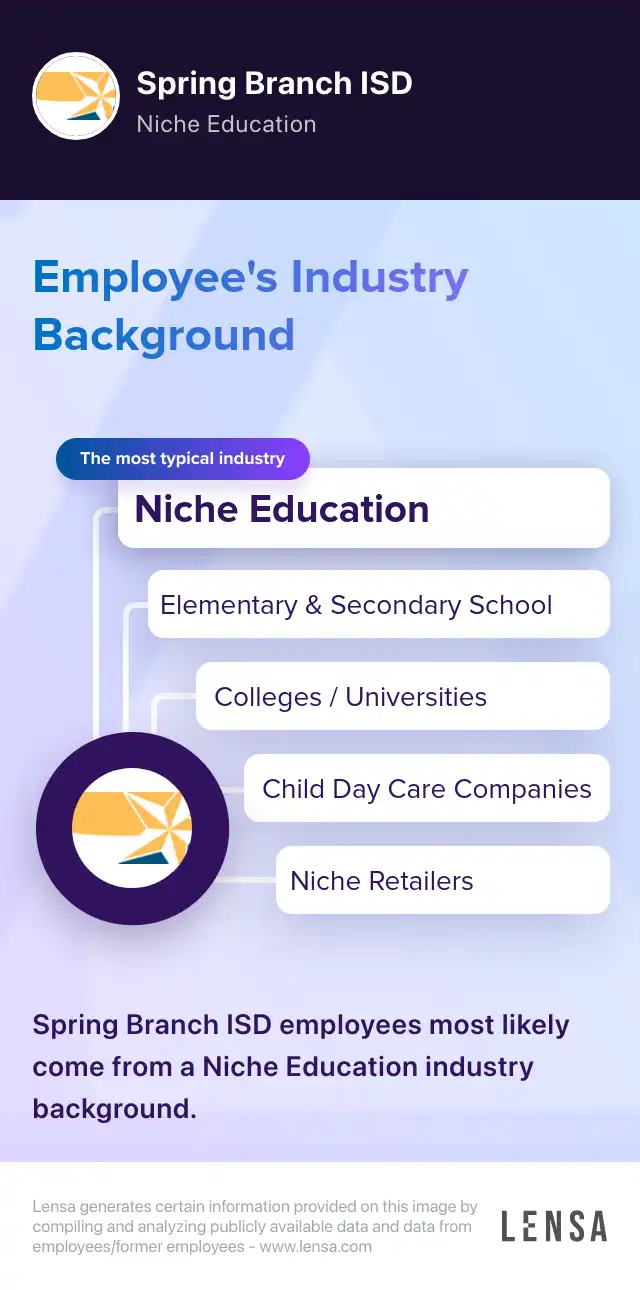 Spring Branch ISD
Niche Education

Employee's Industry Background

The most typical industry

Niche Education

Elementary & Secondary School

Colleges / Universities

Child Day Care Companies

Niche Retailers

Spring Branch ISD employees most likely come from a Niche Education industry background.

Lensa generates certain information provided on this image by compiling and analyzing publicly available data and data from employees/former employees - www.lensa.com

LENSA