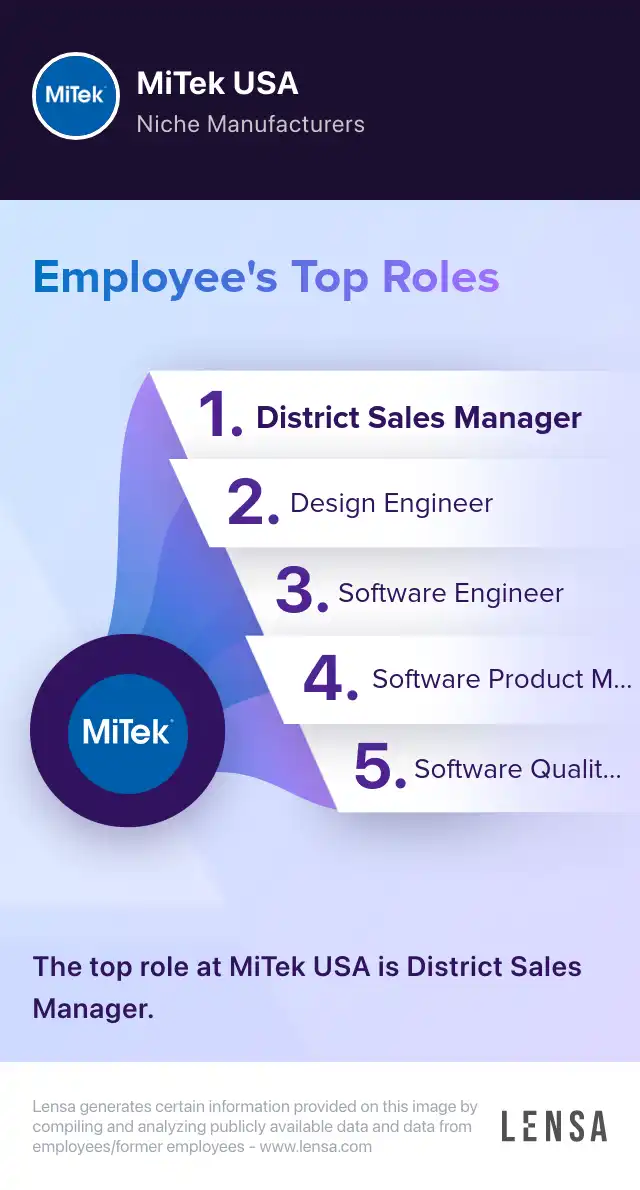 MiTek

MiTek USA

Niche Manufacturers

Employee's Top Roles

1. District Sales Manager

2. Design Engineer

3. Software Engineer

4. Software Product M...

5. Software Qualit...

MiTek

The top role at MiTek USA is District Sales Manager.

Lensa generates certain information provided on this image by compiling and analyzing publicly available data and data from employees/former employees - www.lensa.com

LENSA