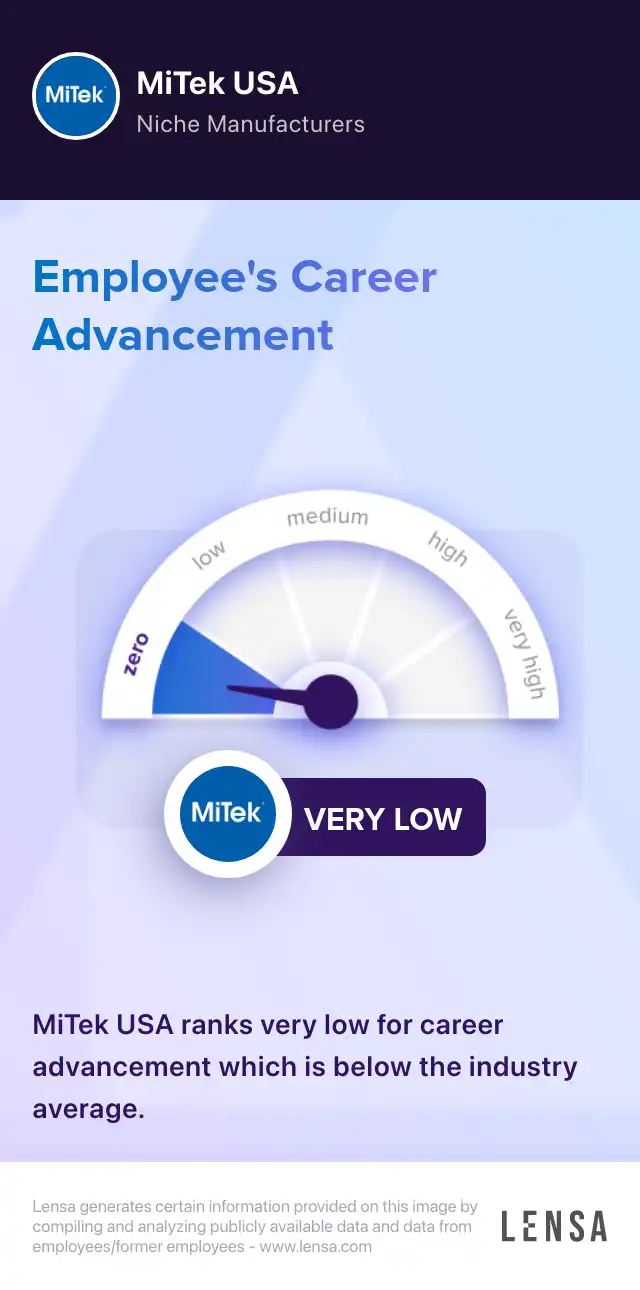 MiTek

MiTek USA
Niche Manufacturers

Employee's Career Advancement

zero
low
medium
high
very high

MiTek
VERY LOW

MiTek USA ranks very low for career advancement which is below the industry average.

Lensa generates certain information provided on this image by compiling and analyzing publicly available data and data from employees/former employees - www.lensa.com

LENSA