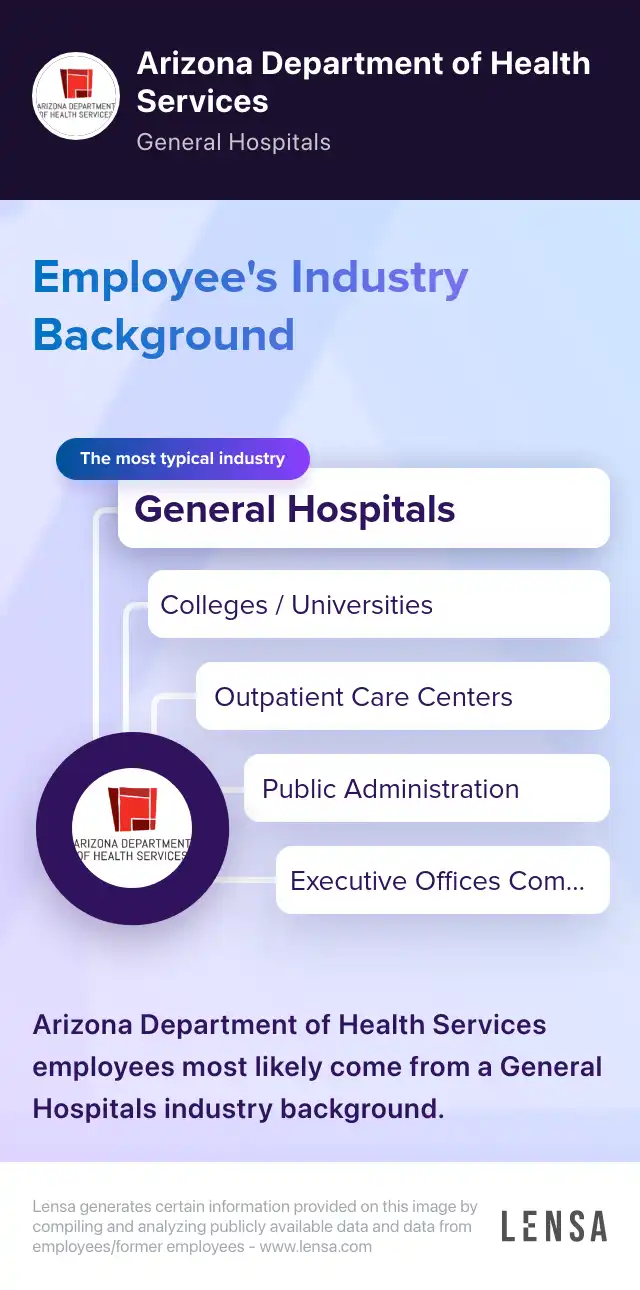 ARIZONA DEPARTMENT OF HEALTH SERVICES

Arizona Department of Health Services

General Hospitals

Employee's Industry Background

The most typical industry

General Hospitals

Colleges / Universities

Outpatient Care Centers

Public Administration

Executive Offices Com...

ARIZONA DEPARTMENT OF HEALTH SERVICES

Arizona Department of Health Services employees most likely come from a General Hospitals industry background.

Lensa generates certain information provided on this image by compiling and analyzing publicly available data and data from employees/former employees - www.lensa.com

LENSA