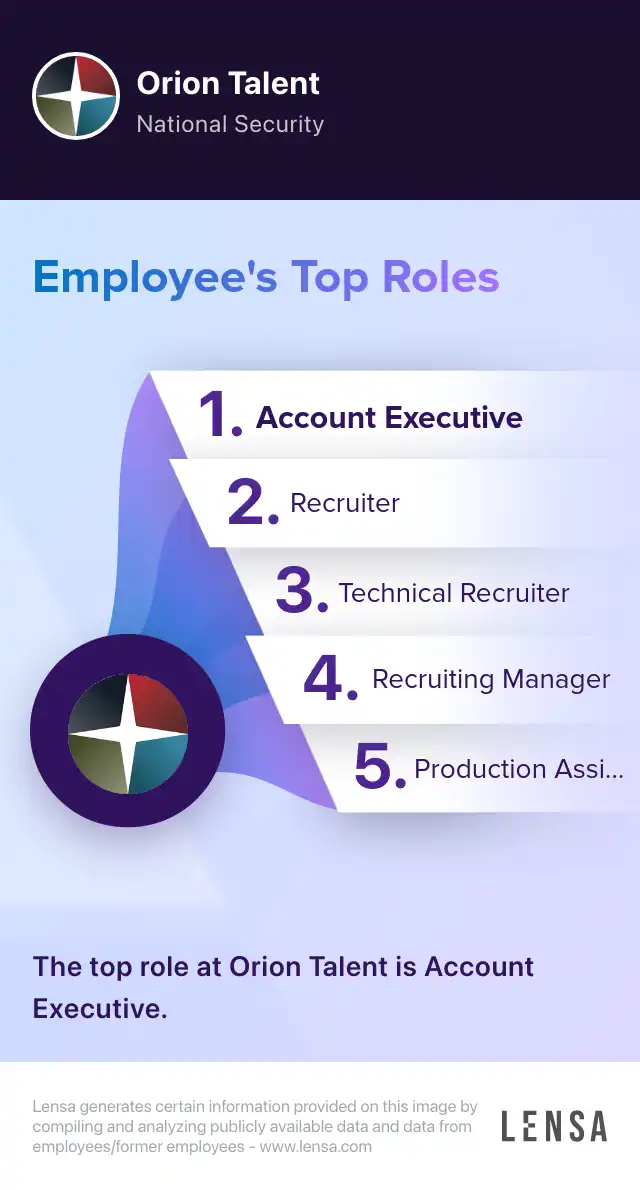 Orion Talent
National Security

Employee's Top Roles

1. Account Executive
2. Recruiter
3. Technical Recruiter
4. Recruiting Manager
5. Production Assi...

The top role at Orion Talent is Account Executive.

Lensa generates certain information provided on this image by compiling and analyzing publicly available data and data from employees/former employees - www.lensa.com

LENSA