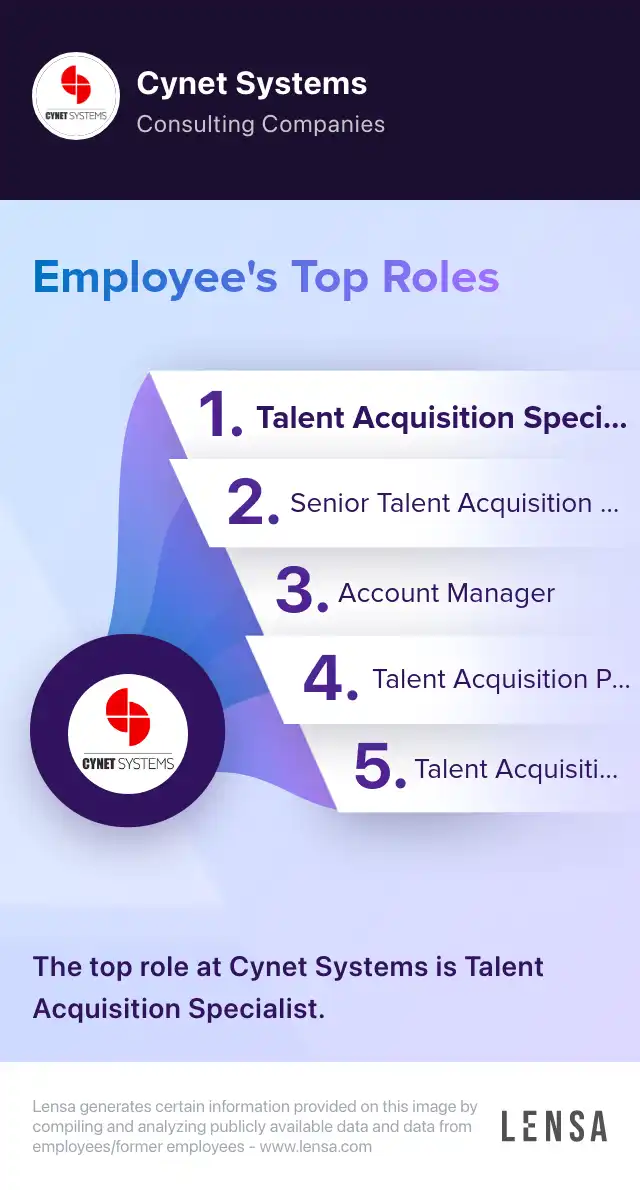 CYNET SYSTEMS

Cynet Systems
Consulting Companies

Employee's Top Roles

1. Talent Acquisition Speci...
2. Senior Talent Acquisition ...
3. Account Manager
4. Talent Acquisition P...
5. Talent Acquisiti...

CYNET SYSTEMS

The top role at Cynet Systems is Talent Acquisition Specialist.

Lensa generates certain information provided on this image by compiling and analyzing publicly available data and data from employees/former employees - www.lensa.com

LENSA