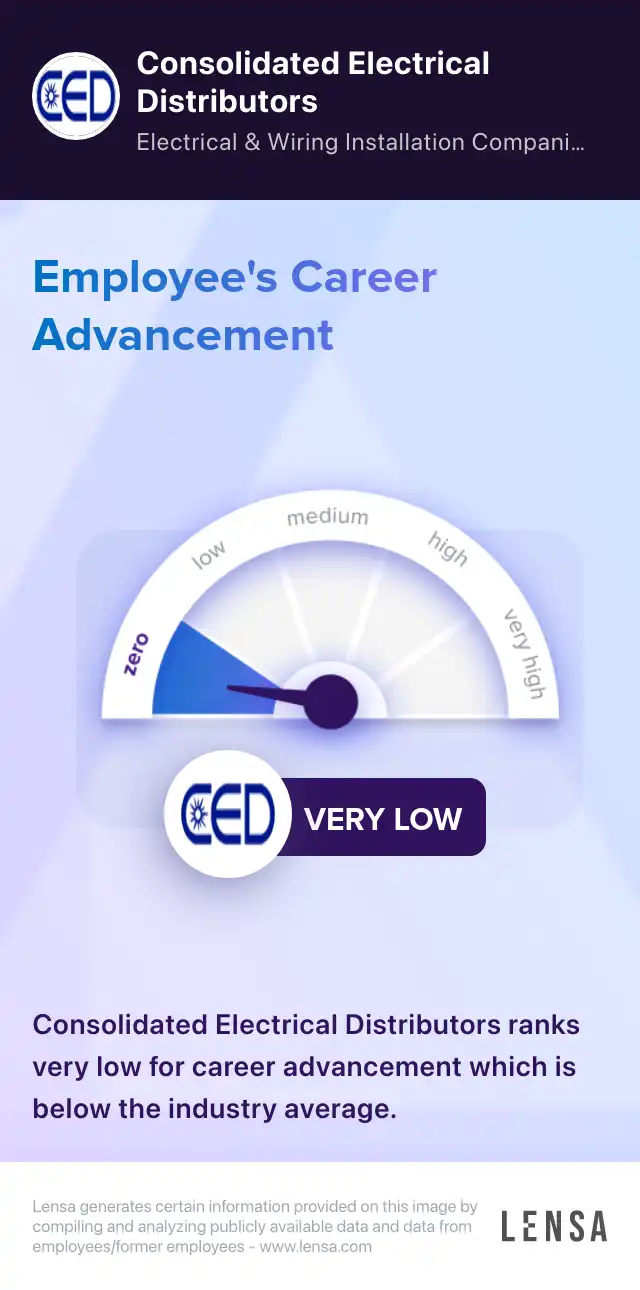 CED

Consolidated Electrical Distributors

Electrical & Wiring Installation Compani...

Employee's Career Advancement

zero

low

medium

high

very high

CED

VERY LOW

Consolidated Electrical Distributors ranks very low for career advancement which is below the industry average.

Lensa generates certain information provided on this image by compiling and analyzing publicly available data and data from employees/former employees - www.lensa.com

LENSA