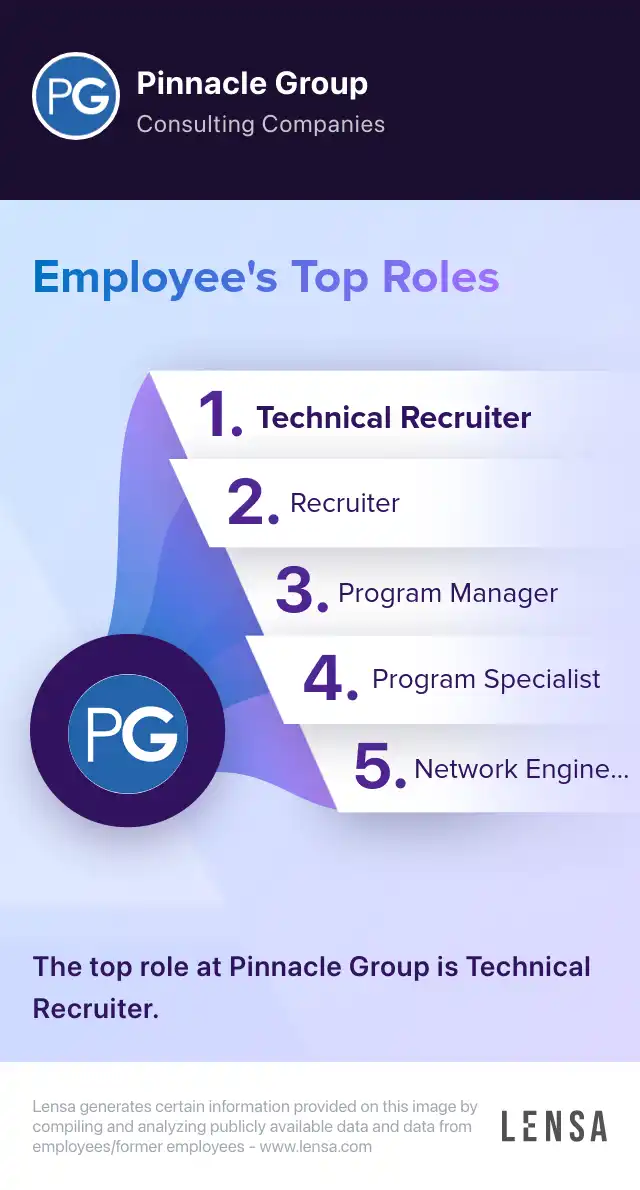 PG

Pinnacle Group
Consulting Companies

Employee's Top Roles

1. Technical Recruiter
2. Recruiter
3. Program Manager
4. Program Specialist
5. Network Engine...

PG

The top role at Pinnacle Group is Technical Recruiter.

Lensa generates certain information provided on this image by compiling and analyzing publicly available data and data from employees/former employees - www.lensa.com

LENSA