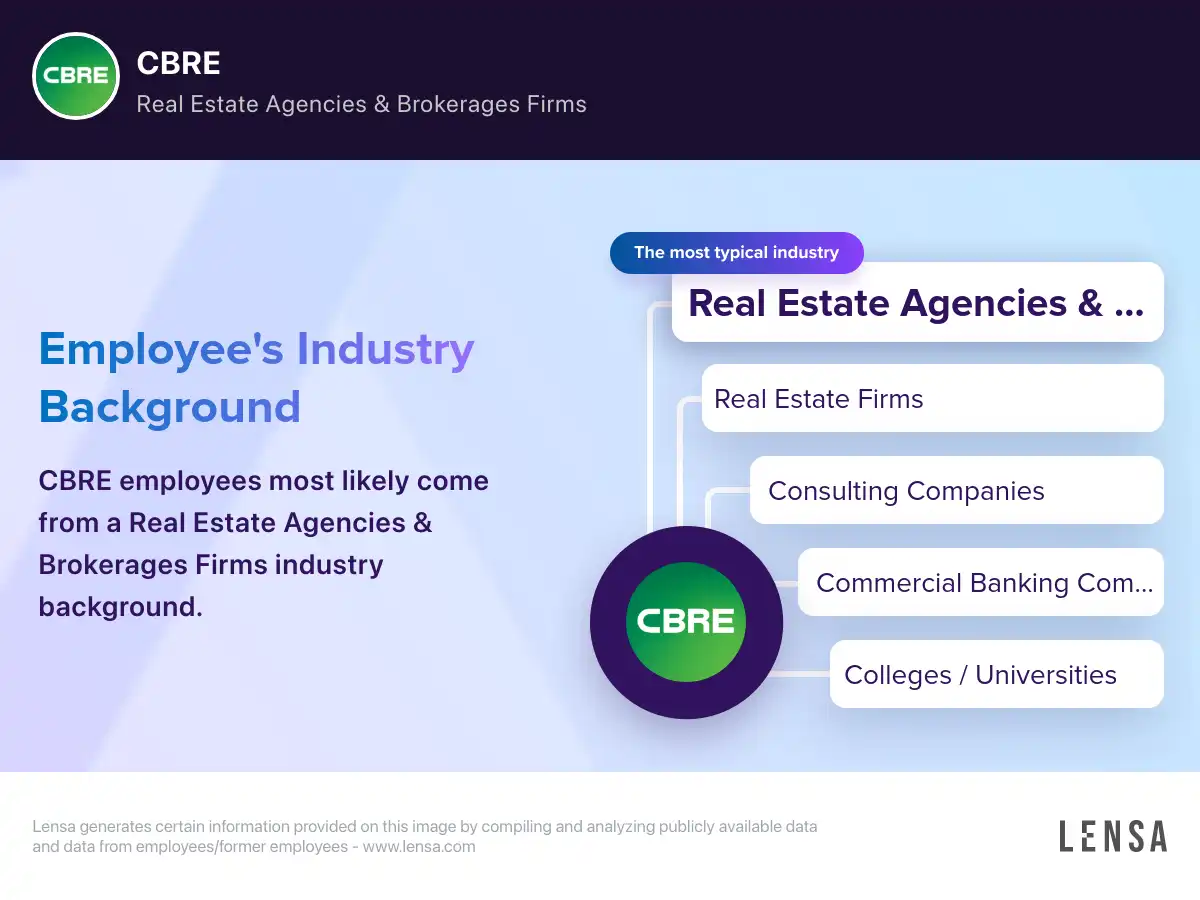 CBRE

CBRE
Real Estate Agencies & Brokerages Firms

Employee's Industry Background

CBRE employees most likely come from a Real Estate Agencies & Brokerages Firms industry background.

The most typical industry
Real Estate Agencies & ...
Real Estate Firms
Consulting Companies
Commercial Banking Com...
Colleges / Universities

CBRE

Lensa generates certain information provided on this image by compiling and analyzing publicly available data and data from employees/former employees - www.lensa.com

LENSA