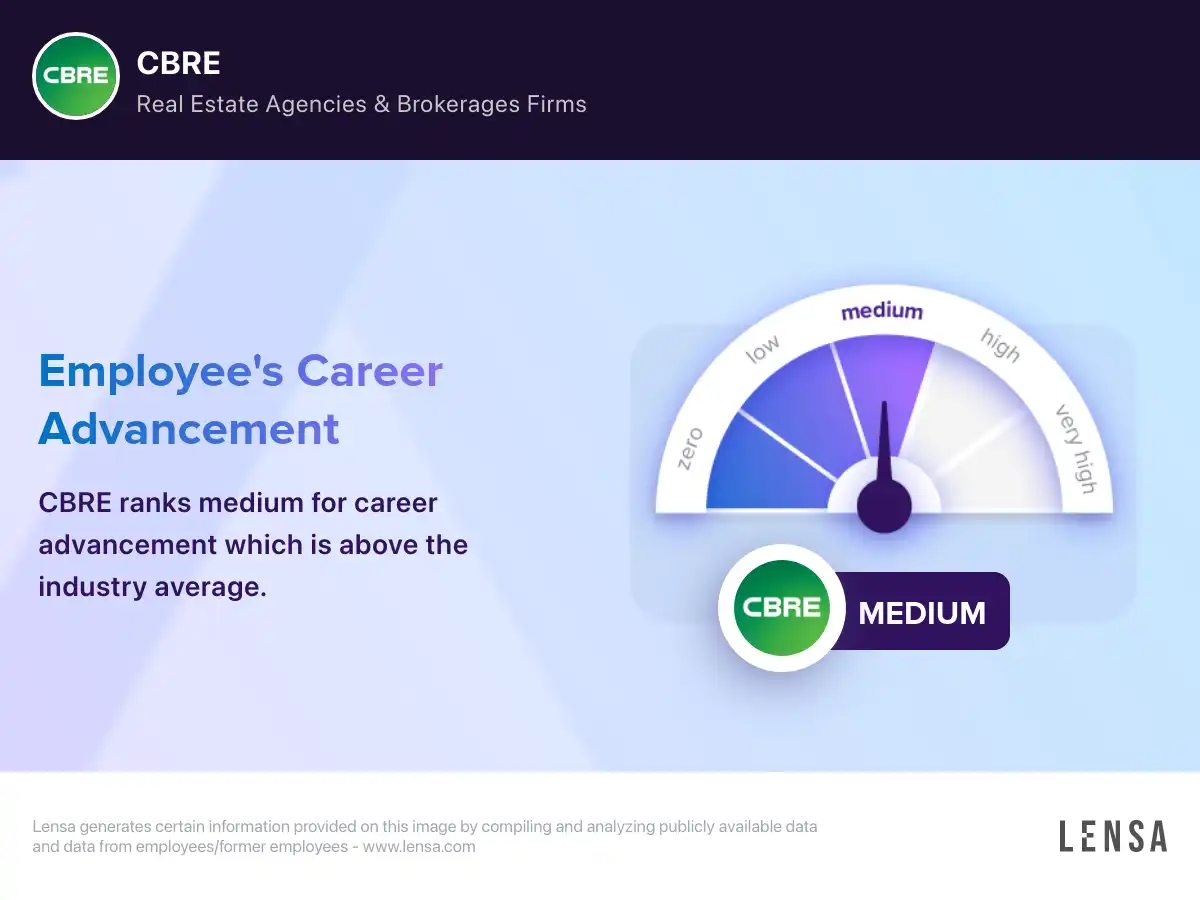 CBRE

CBRE
Real Estate Agencies & Brokerages Firms

Employee's Career Advancement

CBRE ranks medium for career advancement which is above the industry average.

zero
low
medium
high
very high

CBRE
MEDIUM

Lensa generates certain information provided on this image by compiling and analyzing publicly available data and data from employees/former employees - www.lensa.com

LENSA