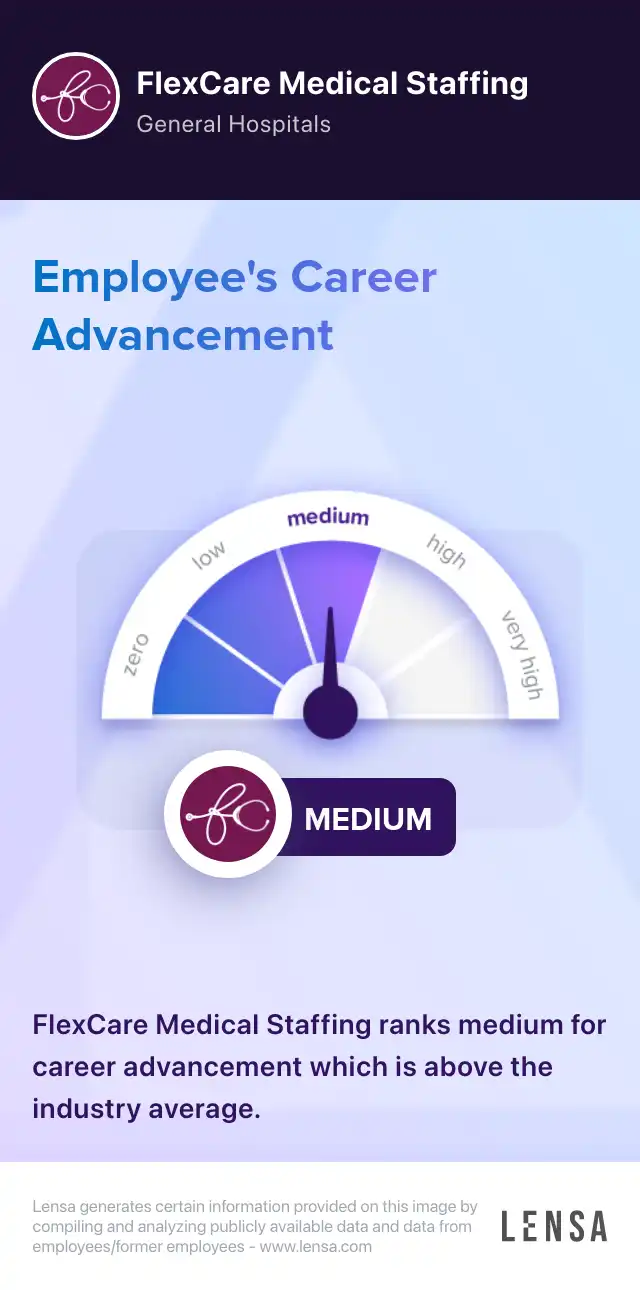 FlexCare Medical Staffing
General Hospitals

Employee's Career Advancement

zero
low
medium
high
very high

MEDIUM

FlexCare Medical Staffing ranks medium for career advancement which is above the industry average.

Lensa generates certain information provided on this image by compiling and analyzing publicly available data and data from employees/former employees - www.lensa.com

LENSA