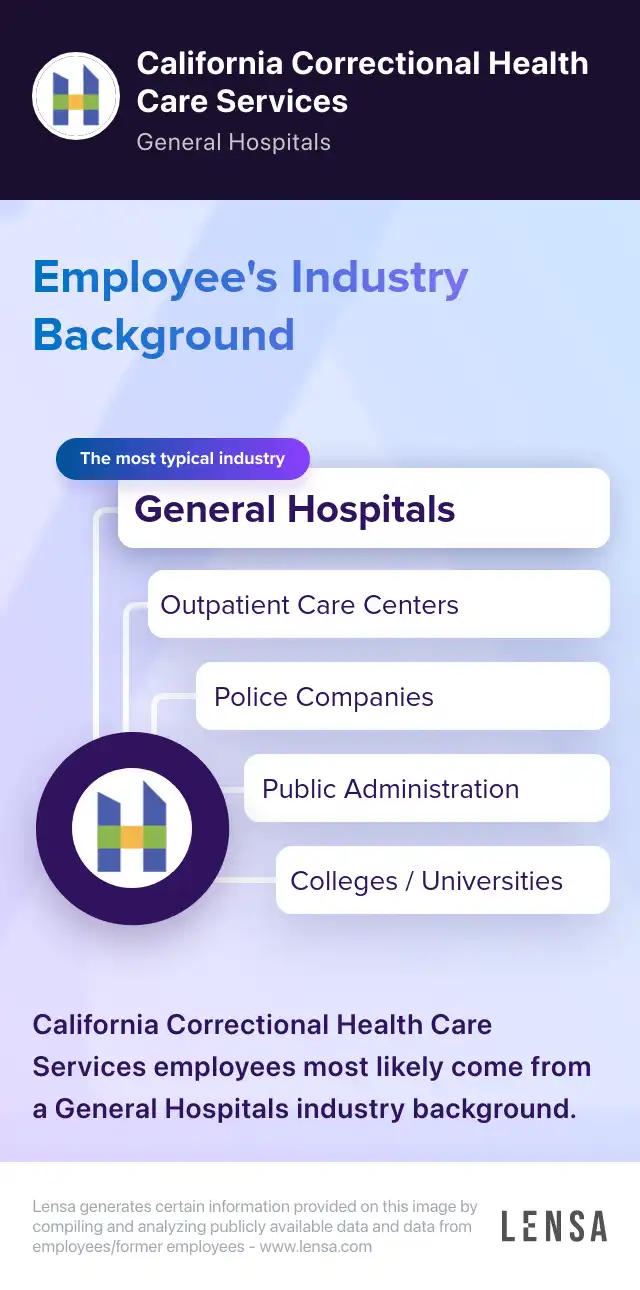 California Correctional Health Care Services
General Hospitals

Employee's Industry Background

The most typical industry
General Hospitals
Outpatient Care Centers
Police Companies
Public Administration
Colleges / Universities

California Correctional Health Care Services employees most likely come from a General Hospitals industry background.

Lensa generates certain information provided on this image by compiling and analyzing publicly available data and data from employees/former employees - www.lensa.com

LENSA