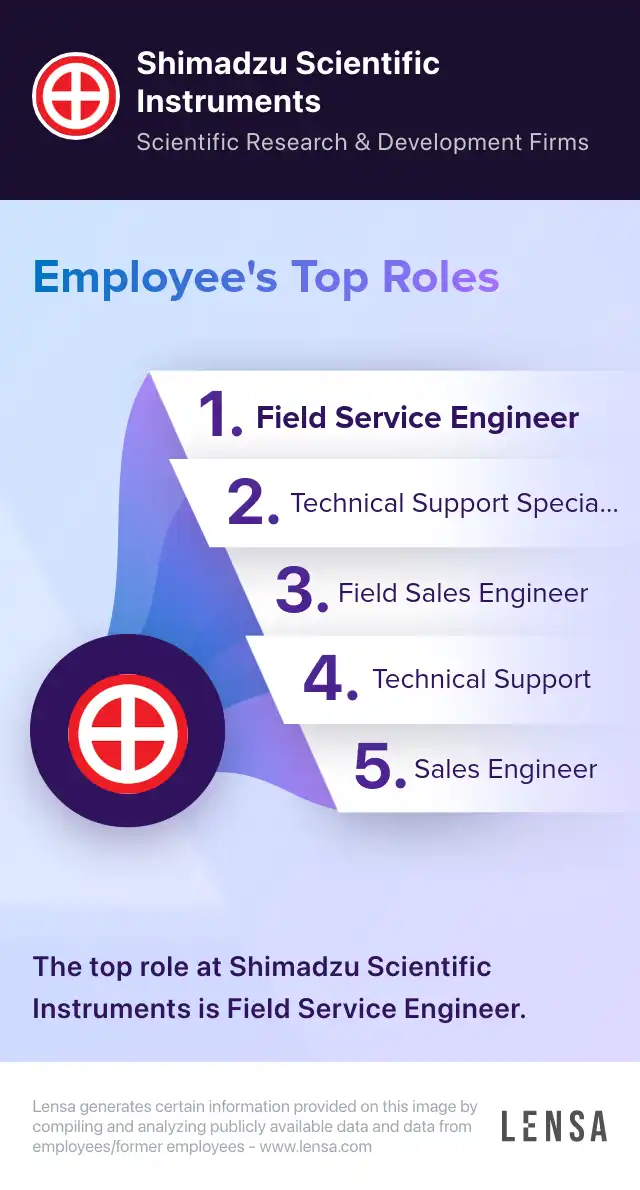 Shimadzu Scientific Instruments
Scientific Research & Development Firms

Employee's Top Roles

1. Field Service Engineer
2. Technical Support Specia...
3. Field Sales Engineer
4. Technical Support
5. Sales Engineer

The top role at Shimadzu Scientific Instruments is Field Service Engineer.

Lensa generates certain information provided on this image by compiling and analyzing publicly available data and data from employees/former employees - www.lensa.com

LENSA