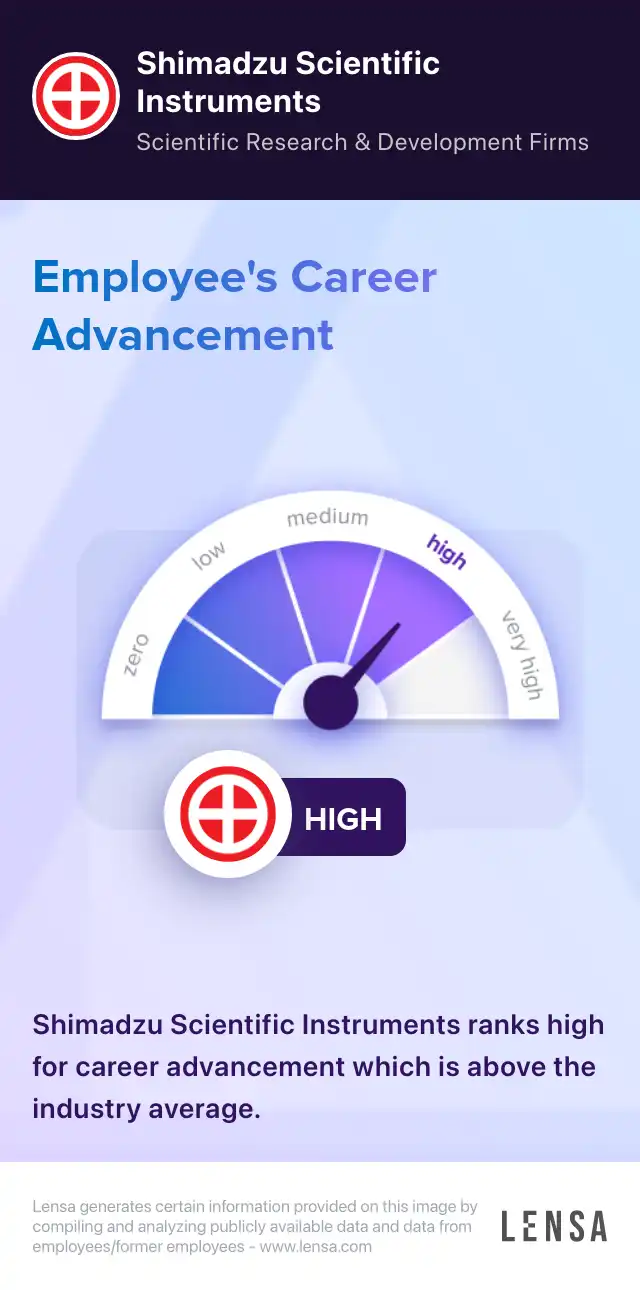 Shimadzu Scientific Instruments
Scientific Research & Development Firms

Employee's Career Advancement

zero
low
medium
high
very high

HIGH

Shimadzu Scientific Instruments ranks high for career advancement which is above the industry average.

Lensa generates certain information provided on this image by compiling and analyzing publicly available data and data from employees/former employees - www.lensa.com

LENSA