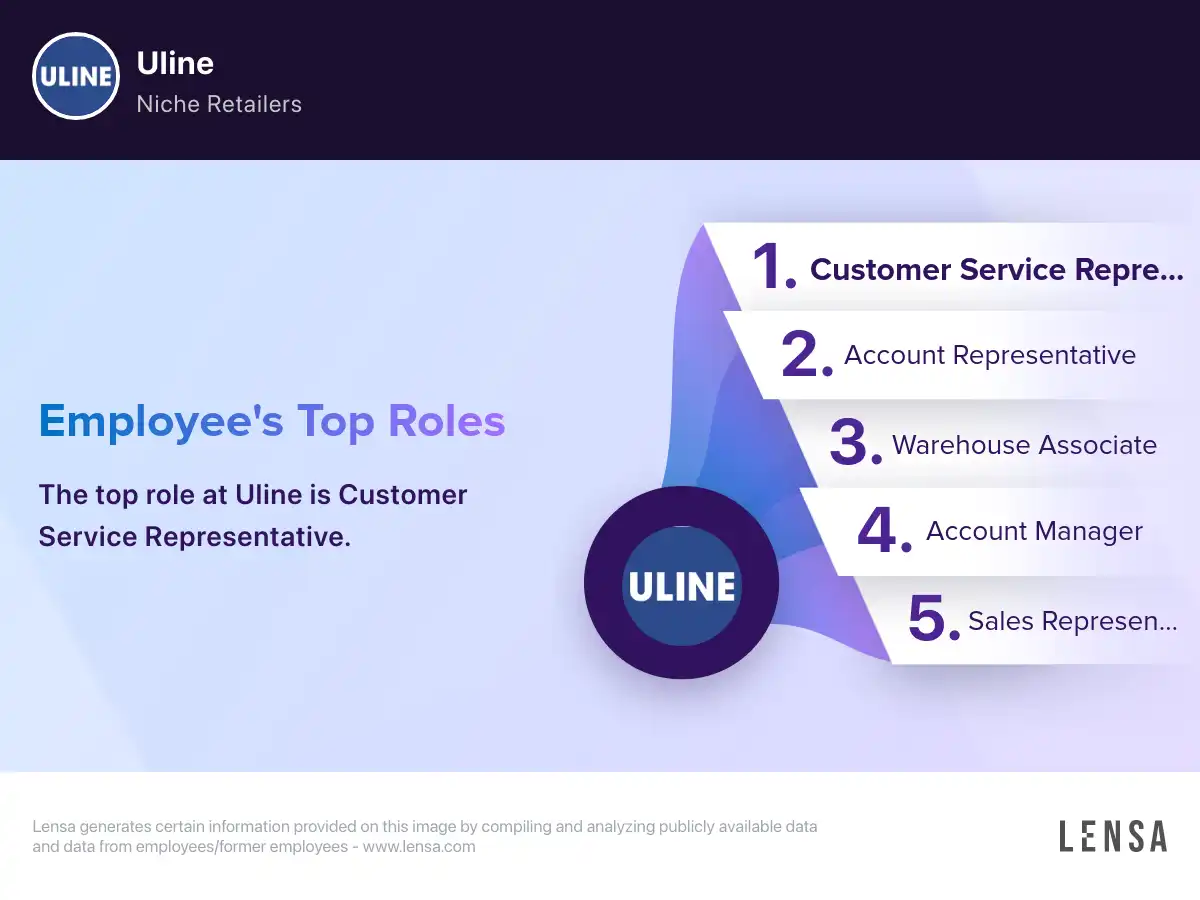 ULINE

Uline
Niche Retailers

Employee's Top Roles

The top role at Uline is Customer Service Representative.

ULINE

1. Customer Service Repre...
2. Account Representative
3. Warehouse Associate
4. Account Manager
5. Sales Represen...

Lensa generates certain information provided on this image by compiling and analyzing publicly available data and data from employees/former employees - www.lensa.com

LENSA