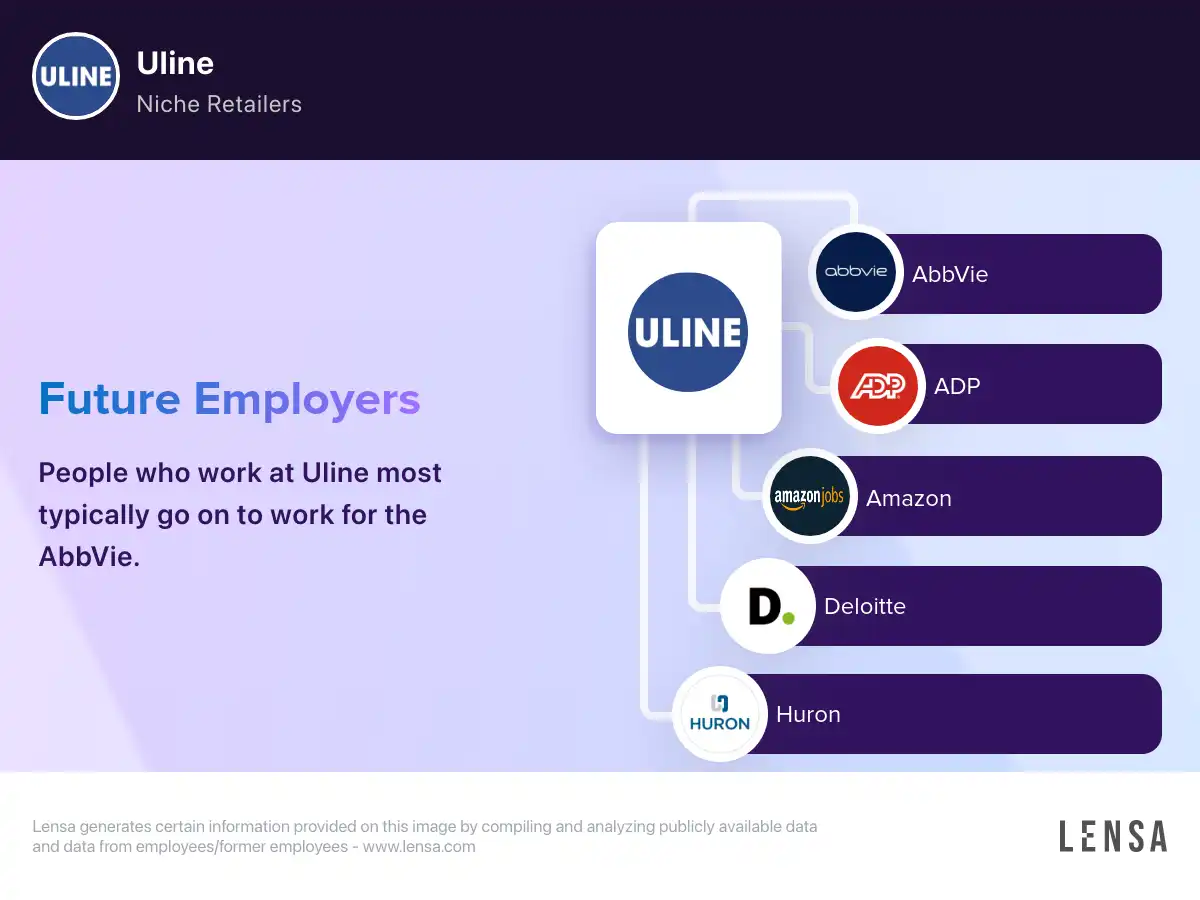 ULINE

Uline

Niche Retailers

Future Employers

People who work at Uline most typically go on to work for the AbbVie.

ULINE

abbvie AbbVie

ADP ADP

amazon jobs Amazon

D. Deloitte

HURON Huron

Lensa generates certain information provided on this image by compiling and analyzing publicly available data and data from employees/former employees - www.lensa.com

LENSA