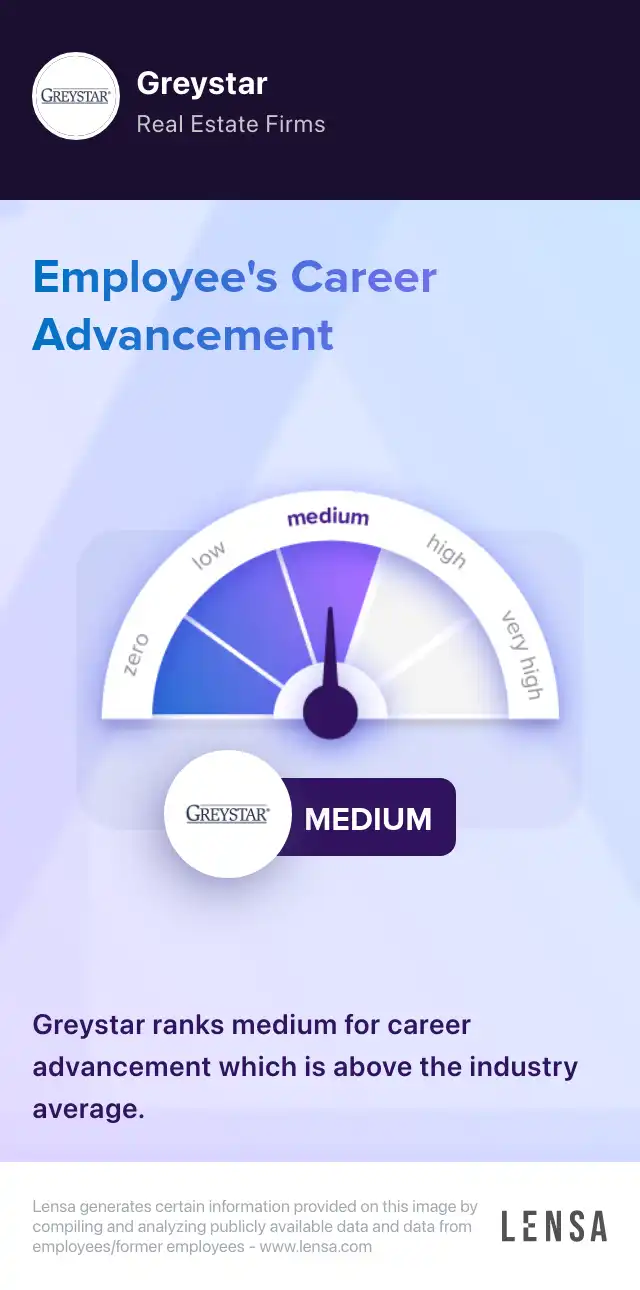 GREYSTAR

Greystar
Real Estate Firms

Employee's Career Advancement

zero
low
medium
high
very high

GREYSTAR
MEDIUM

Greystar ranks medium for career advancement which is above the industry average.

Lensa generates certain information provided on this image by compiling and analyzing publicly available data and data from employees/former employees - www.lensa.com

LENSA