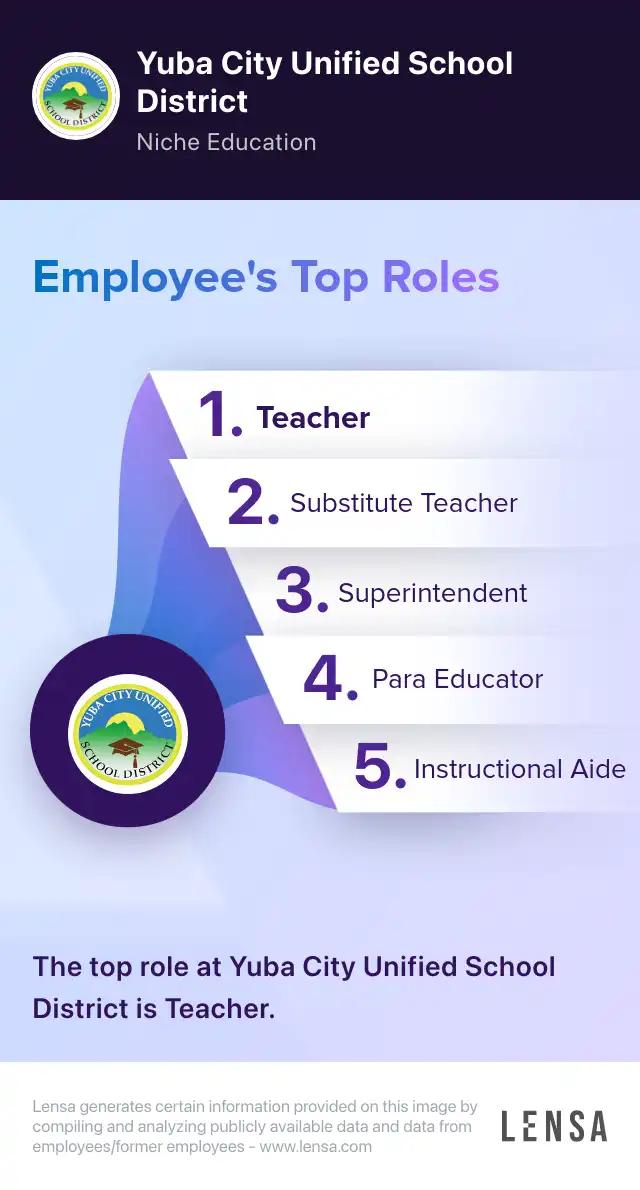 YUBA CITY UNIFIED SCHOOL DISTRICT

Yuba City Unified School District

Niche Education

Employee's Top Roles

1. Teacher

2. Substitute Teacher

3. Superintendent

4. Para Educator

5. Instructional Aide

YUBA CITY UNIFIED SCHOOL DISTRICT

The top role at Yuba City Unified School District is Teacher.

Lensa generates certain information provided on this image by compiling and analyzing publicly available data and data from employees/former employees - www.lensa.com

LENSA