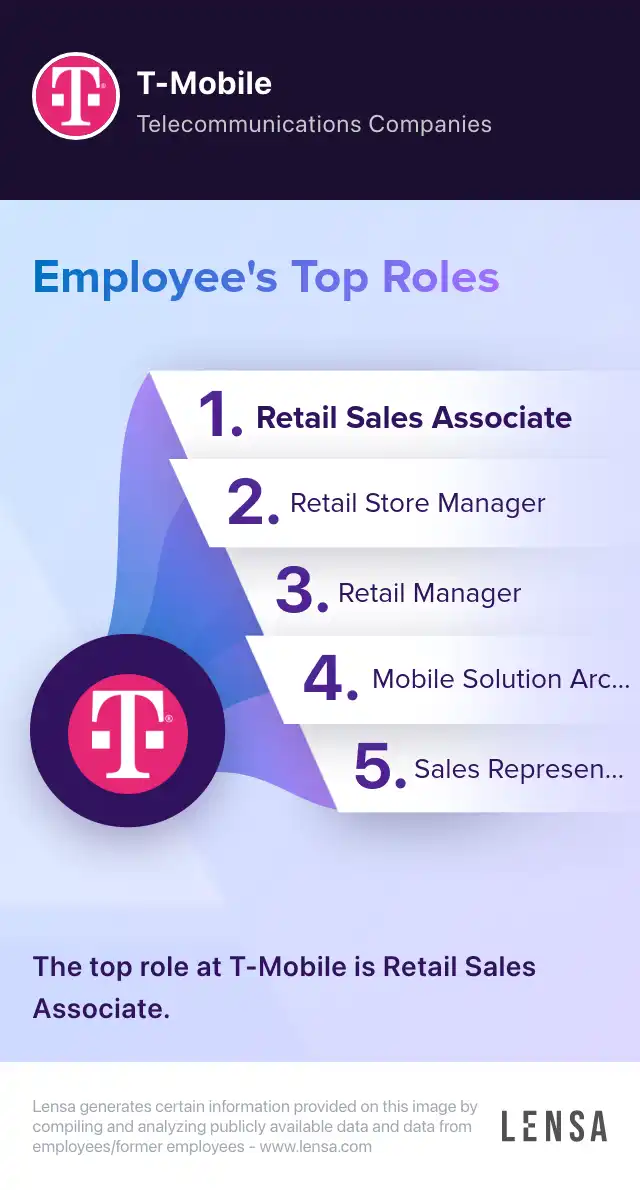 T-Mobile
Telecommunications Companies

Employee's Top Roles

1. Retail Sales Associate
2. Retail Store Manager
3. Retail Manager
4. Mobile Solution Arc...
5. Sales Represen...

The top role at T-Mobile is Retail Sales Associate.

Lensa generates certain information provided on this image by compiling and analyzing publicly available data and data from employees/former employees - www.lensa.com

LENSA