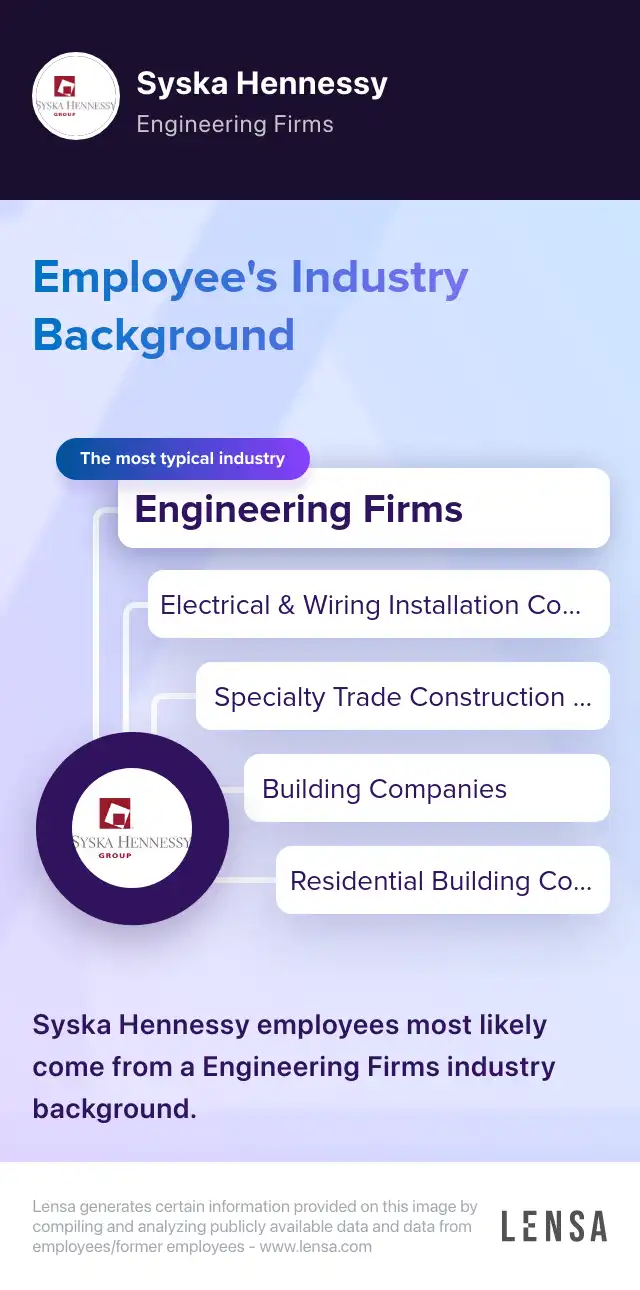 SYSKA HENNESSY GROUP

Syska Hennessy

Engineering Firms

Employee's Industry Background

The most typical industry

Engineering Firms

Electrical & Wiring Installation Co...

Specialty Trade Construction ...

Building Companies

Residential Building Co...

SYSKA HENNESSY GROUP

Syska Hennessy employees most likely come from a Engineering Firms industry background.

Lensa generates certain information provided on this image by compiling and analyzing publicly available data and data from employees/former employees - www.lensa.com

LENSA