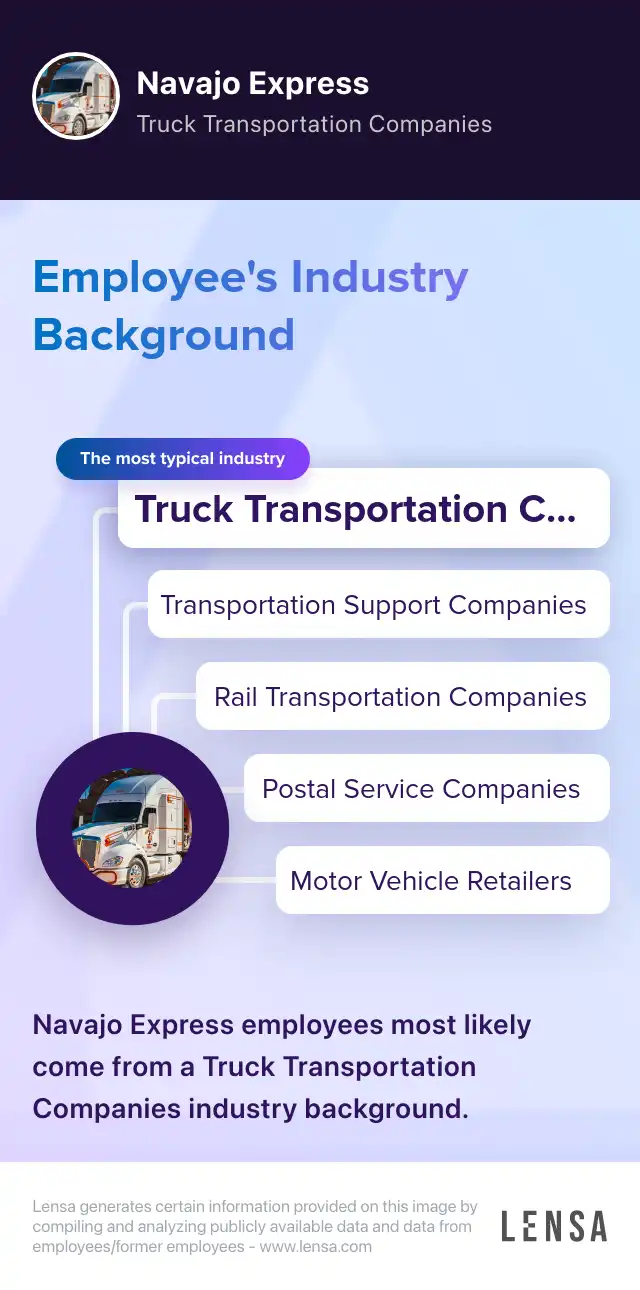 Navajo Express
Truck Transportation Companies

Employee's Industry Background

The most typical industry
Truck Transportation C...

Transportation Support Companies

Rail Transportation Companies

Postal Service Companies

Motor Vehicle Retailers

Navajo Express employees most likely come from a Truck Transportation Companies industry background.

Lensa generates certain information provided on this image by compiling and analyzing publicly available data and data from employees/former employees - www.lensa.com

LENSA