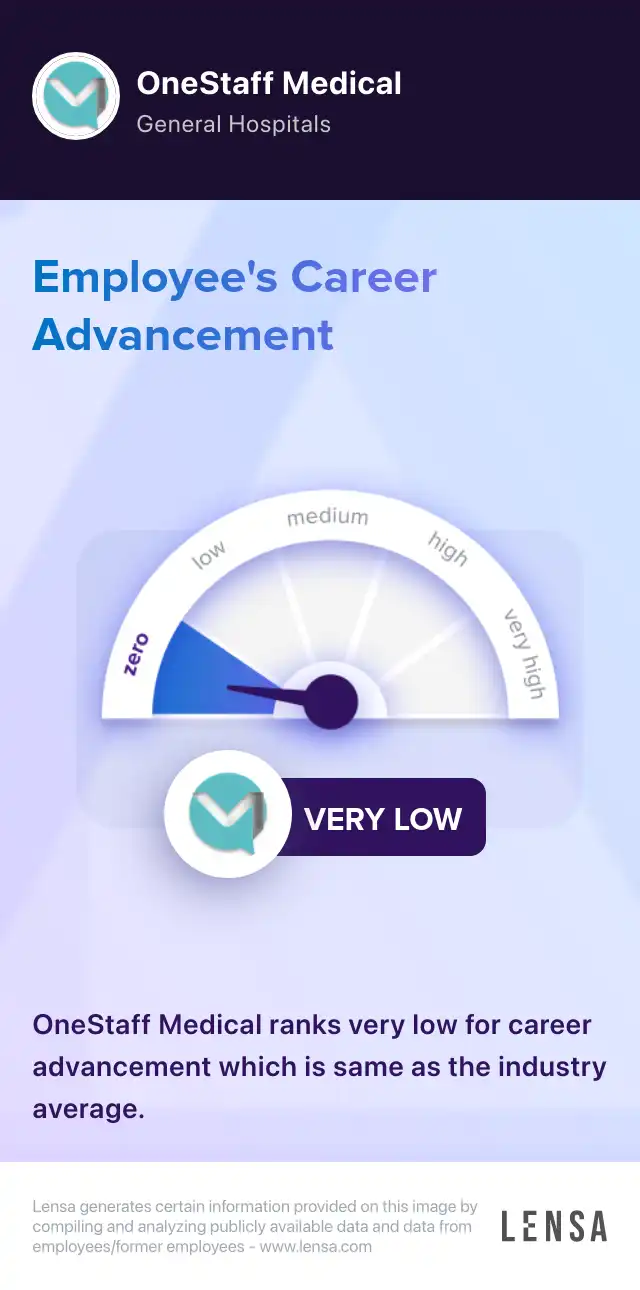 OneStaff Medical
General Hospitals

Employee's Career Advancement

zero
low
medium
high
very high

VERY LOW

OneStaff Medical ranks very low for career advancement which is same as the industry average.

Lensa generates certain information provided on this image by compiling and analyzing publicly available data and data from employees/former employees - www.lensa.com

LENSA