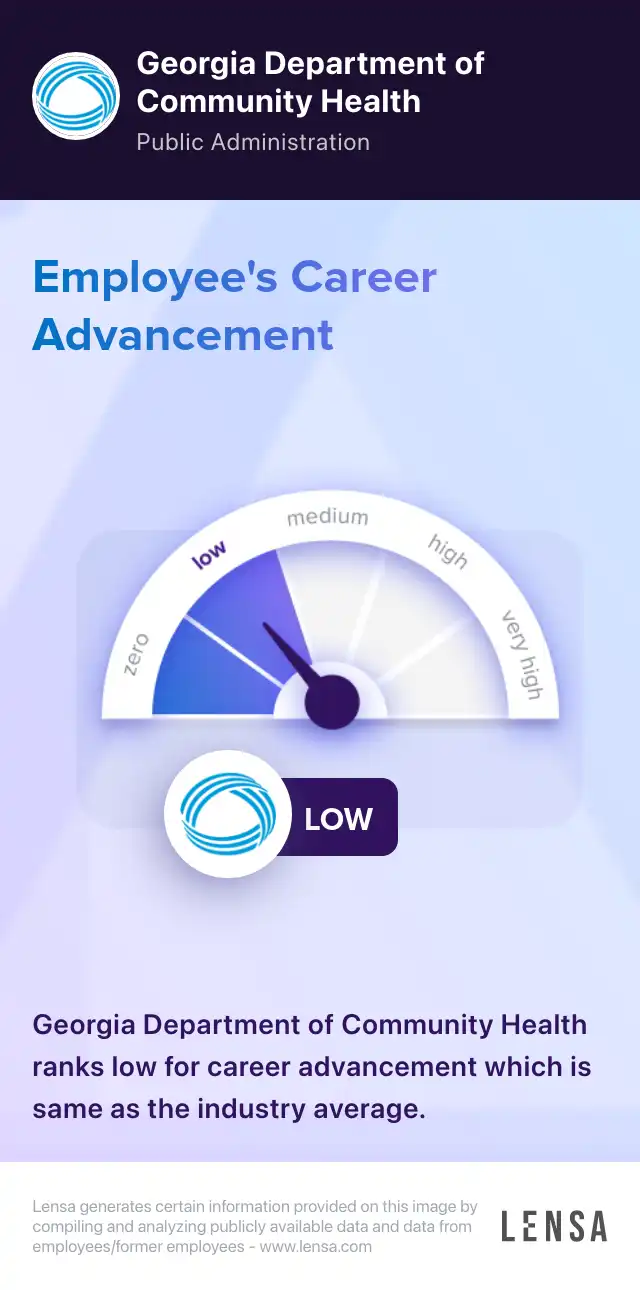 Georgia Department of Community Health
Public Administration

Employee's Career Advancement

zero
low
medium
high
very high

LOW

Georgia Department of Community Health ranks low for career advancement which is same as the industry average.

Lensa generates certain information provided on this image by compiling and analyzing publicly available data and data from employees/former employees - www.lensa.com

LENSA