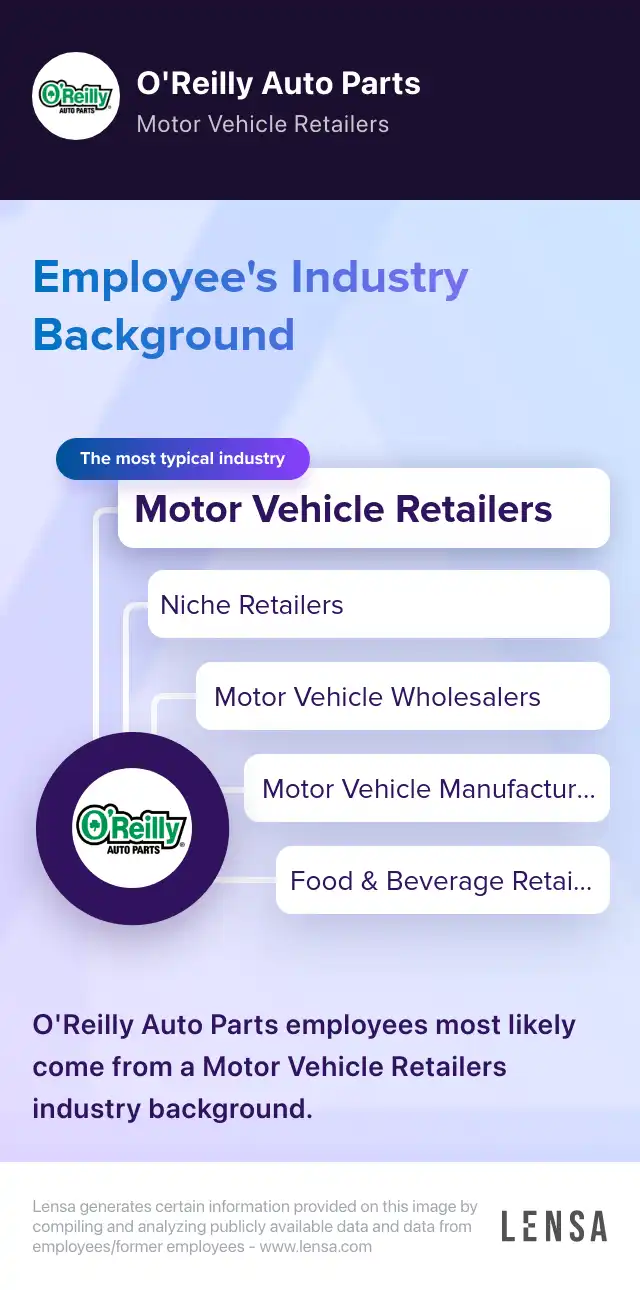 O'Reilly AUTO PARTS

O'Reilly Auto Parts
Motor Vehicle Retailers

Employee's Industry Background

The most typical industry
Motor Vehicle Retailers

Niche Retailers

Motor Vehicle Wholesalers

Motor Vehicle Manufactur...

Food & Beverage Retai...

O'Reilly AUTO PARTS

O'Reilly Auto Parts employees most likely come from a Motor Vehicle Retailers industry background.

Lensa generates certain information provided on this image by compiling and analyzing publicly available data and data from employees/former employees - www.lensa.com

LENSA