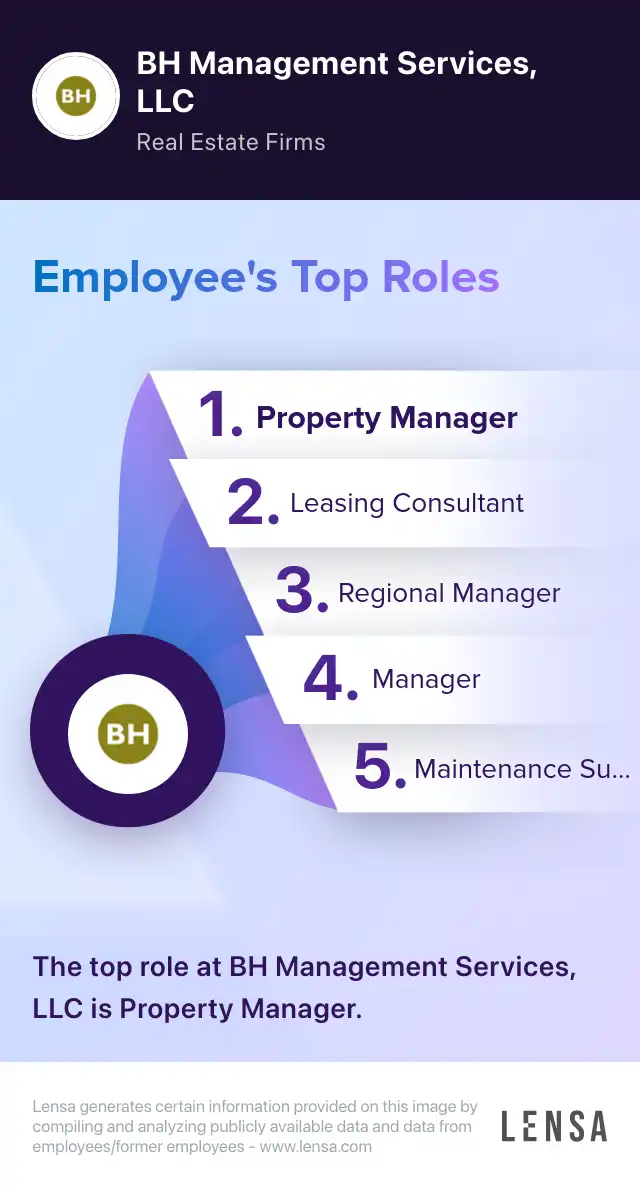 BH

BH Management Services, LLC

Real Estate Firms

Employee's Top Roles

1. Property Manager

2. Leasing Consultant

3. Regional Manager

4. Manager

5. Maintenance Su...

BH

The top role at BH Management Services, LLC is Property Manager.

Lensa generates certain information provided on this image by compiling and analyzing publicly available data and data from employees/former employees - www.lensa.com

LENSA