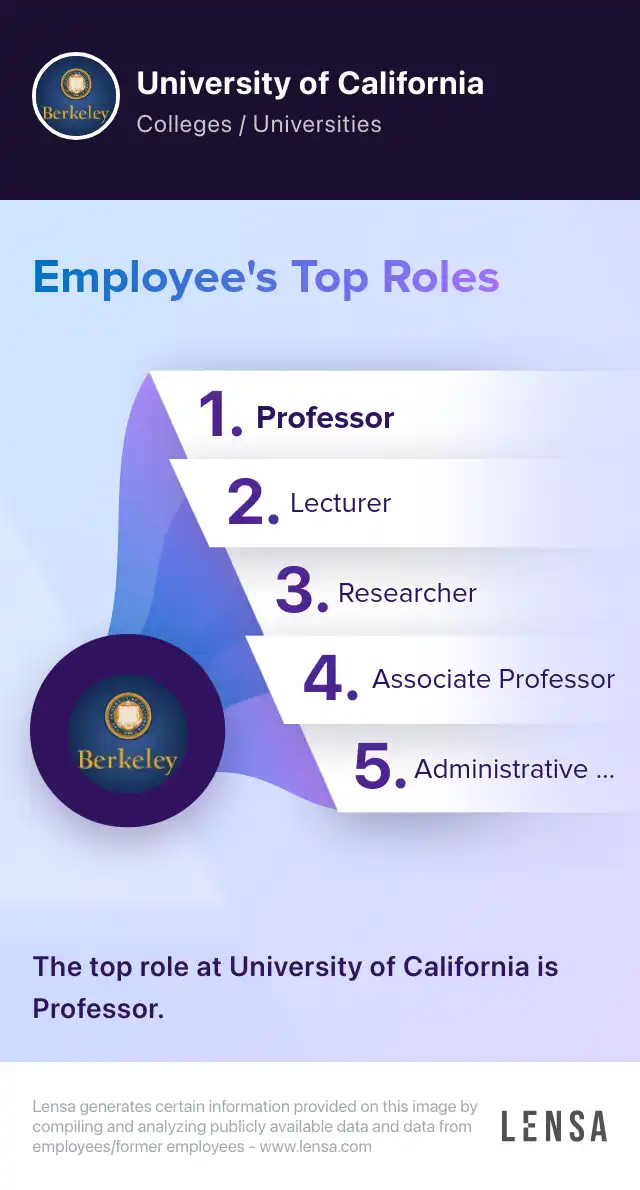 Berkeley

University of California

Colleges / Universities

Employee's Top Roles

1. Professor

2. Lecturer

3. Researcher

4. Associate Professor

5. Administrative ...

Berkeley

The top role at University of California is Professor.

Lensa generates certain information provided on this image by compiling and analyzing publicly available data and data from employees/former employees - www.lensa.com

LENSA