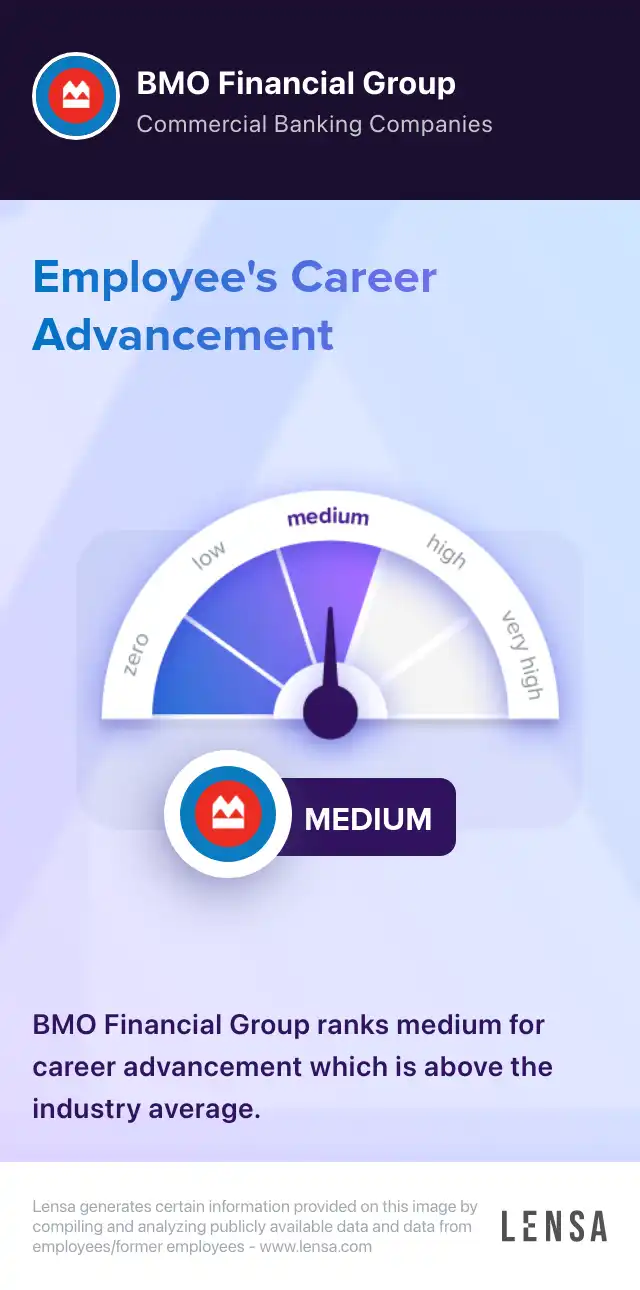 BMO Financial Group
Commercial Banking Companies

Employee's Career Advancement

zero
low
medium
high
very high

MEDIUM

BMO Financial Group ranks medium for career advancement which is above the industry average.

Lensa generates certain information provided on this image by compiling and analyzing publicly available data and data from employees/former employees - www.lensa.com

LENSA