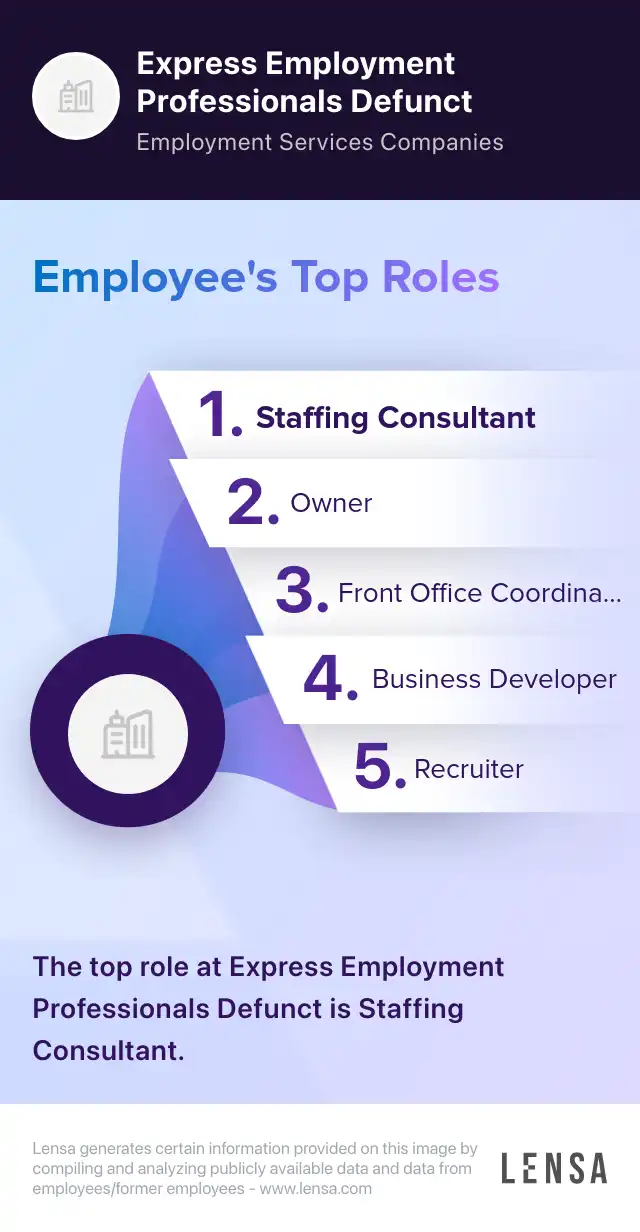 Express Employment Professionals Defunct
Employment Services Companies

Employee's Top Roles

1. Staffing Consultant
2. Owner
3. Front Office Coordina...
4. Business Developer
5. Recruiter

The top role at Express Employment Professionals Defunct is Staffing Consultant.

Lensa generates certain information provided on this image by compiling and analyzing publicly available data and data from employees/former employees - www.lensa.com

LENSA