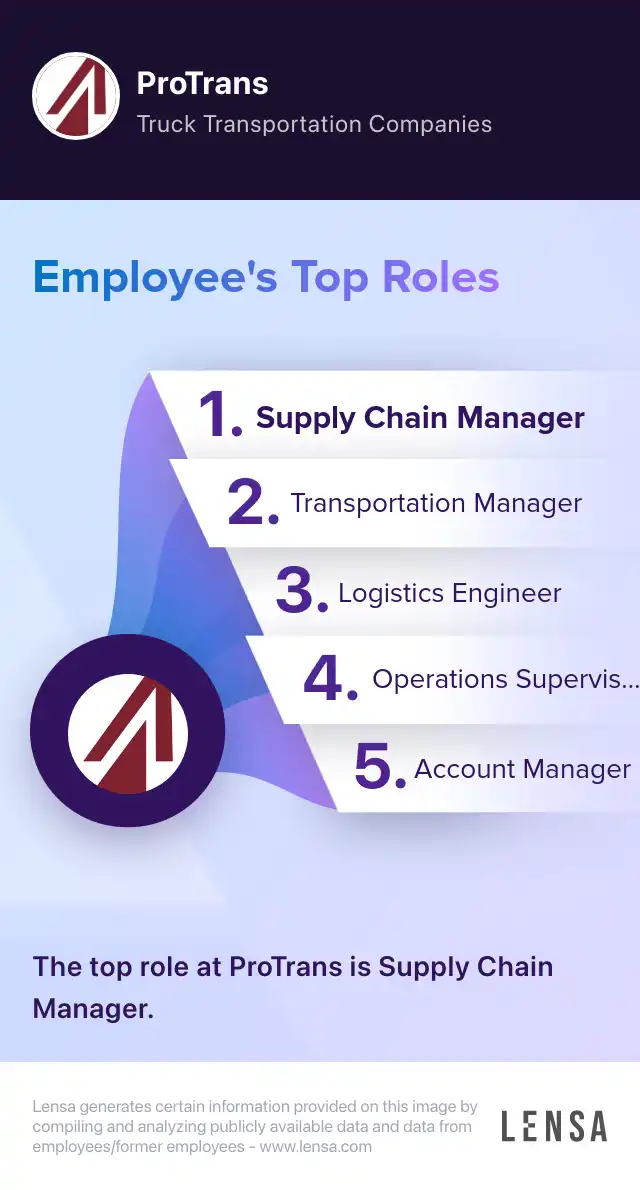 ProTrans
Truck Transportation Companies

Employee's Top Roles

1. Supply Chain Manager
2. Transportation Manager
3. Logistics Engineer
4. Operations Supervis...
5. Account Manager

The top role at ProTrans is Supply Chain Manager.

Lensa generates certain information provided on this image by compiling and analyzing publicly available data and data from employees/former employees - www.lensa.com

LENSA