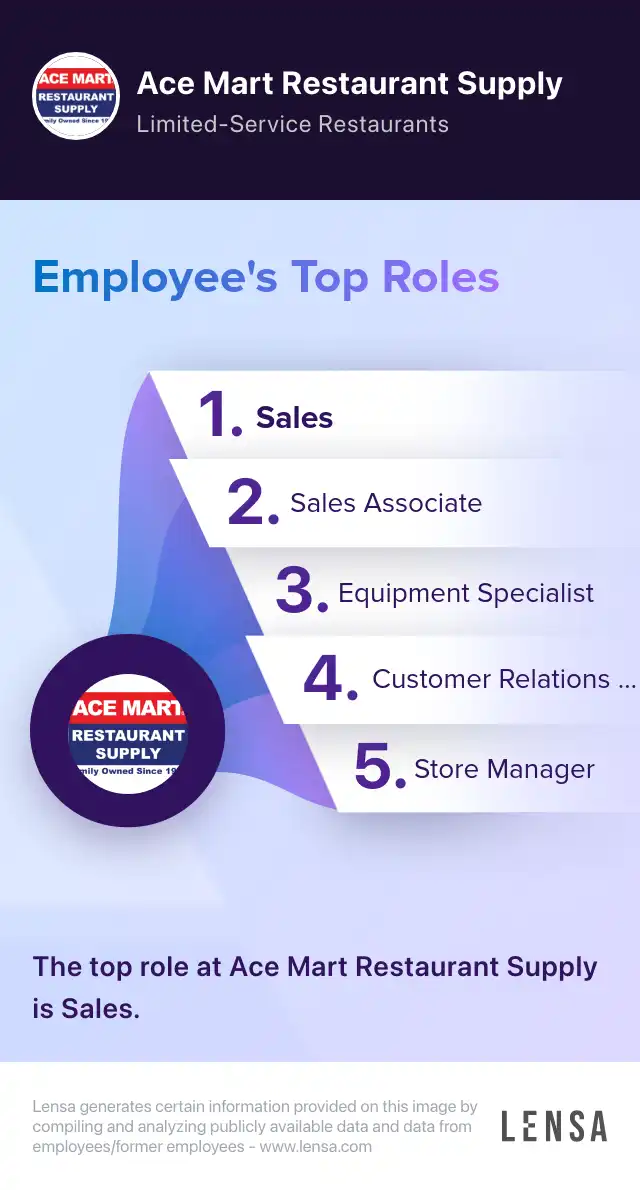 ACE MART
RESTAURANT SUPPLY
mily Owned Since 19

Ace Mart Restaurant Supply
Limited-Service Restaurants

Employee's Top Roles

1. Sales
2. Sales Associate
3. Equipment Specialist
4. Customer Relations ...
5. Store Manager

ACE MART
RESTAURANT SUPPLY
mily Owned Since 19

The top role at Ace Mart Restaurant Supply is Sales.

Lensa generates certain information provided on this image by compiling and analyzing publicly available data and data from employees/former employees - www.lensa.com

LENSA