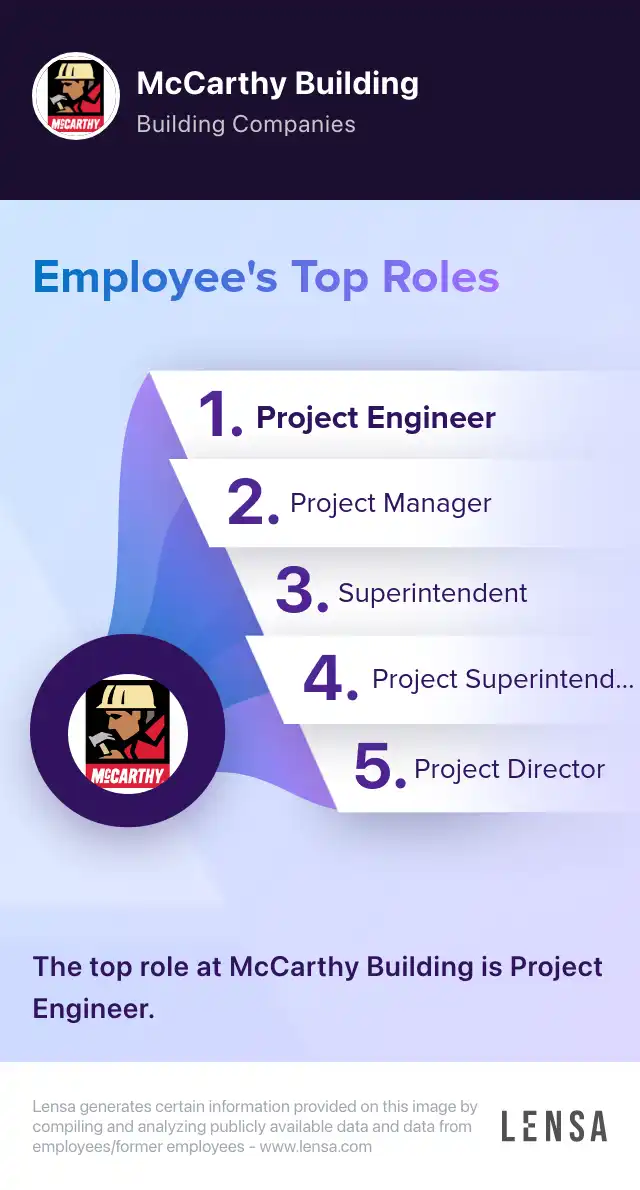 McCARTHY

McCarthy Building

Building Companies

Employee's Top Roles

1. Project Engineer

2. Project Manager

3. Superintendent

4. Project Superintend...

5. Project Director

McCARTHY

The top role at McCarthy Building is Project Engineer.

Lensa generates certain information provided on this image by compiling and analyzing publicly available data and data from employees/former employees - www.lensa.com

LENSA