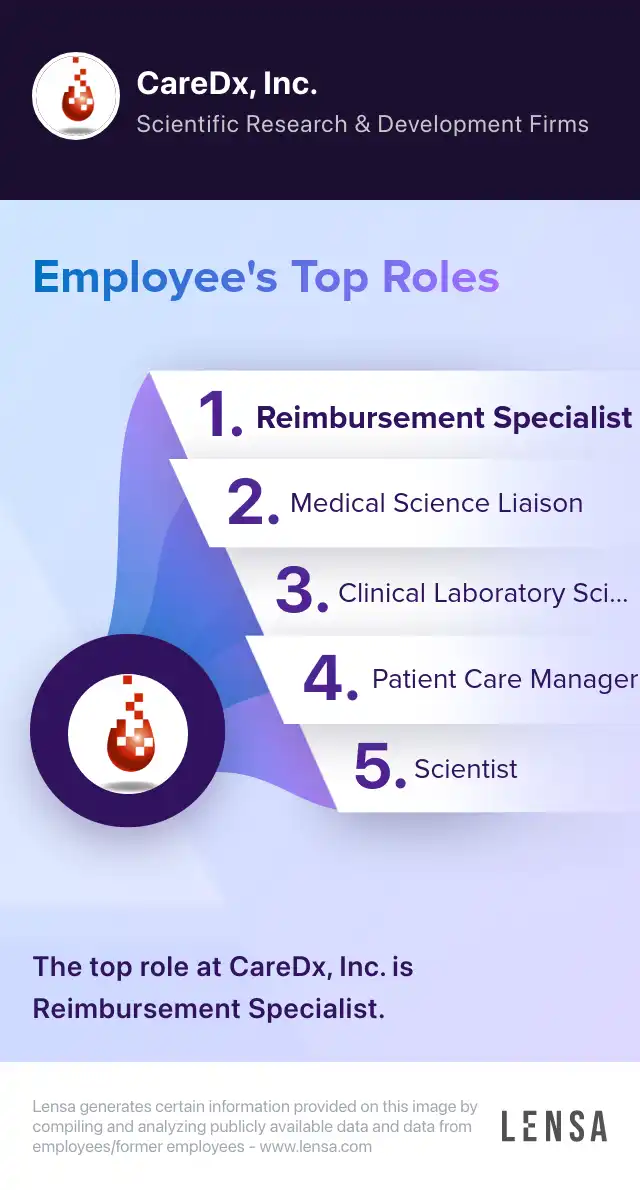 CareDx, Inc.
Scientific Research & Development Firms

Employee's Top Roles

1. Reimbursement Specialist
2. Medical Science Liaison
3. Clinical Laboratory Sci...
4. Patient Care Manager
5. Scientist

The top role at CareDx, Inc. is Reimbursement Specialist.

Lensa generates certain information provided on this image by compiling and analyzing publicly available data and data from employees/former employees - www.lensa.com

LENSA