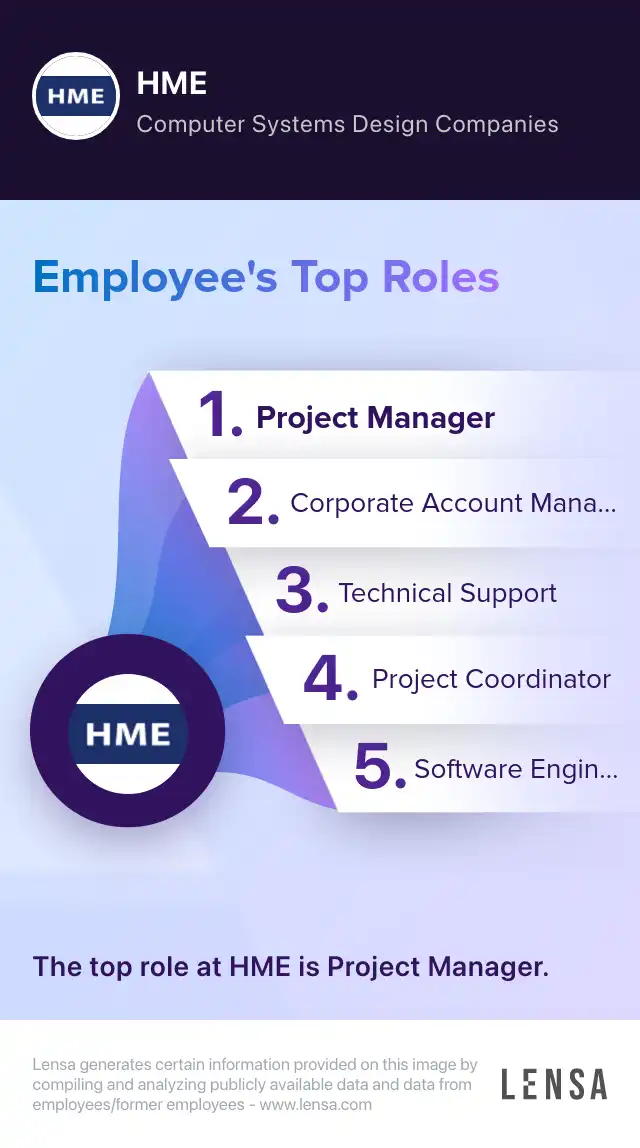 HME

HME
Computer Systems Design Companies

Employee's Top Roles

1. Project Manager
2. Corporate Account Mana...
3. Technical Support
4. Project Coordinator
5. Software Engin...

HME

The top role at HME is Project Manager.

Lensa generates certain information provided on this image by compiling and analyzing publicly available data and data from employees/former employees - www.lensa.com

LENSA