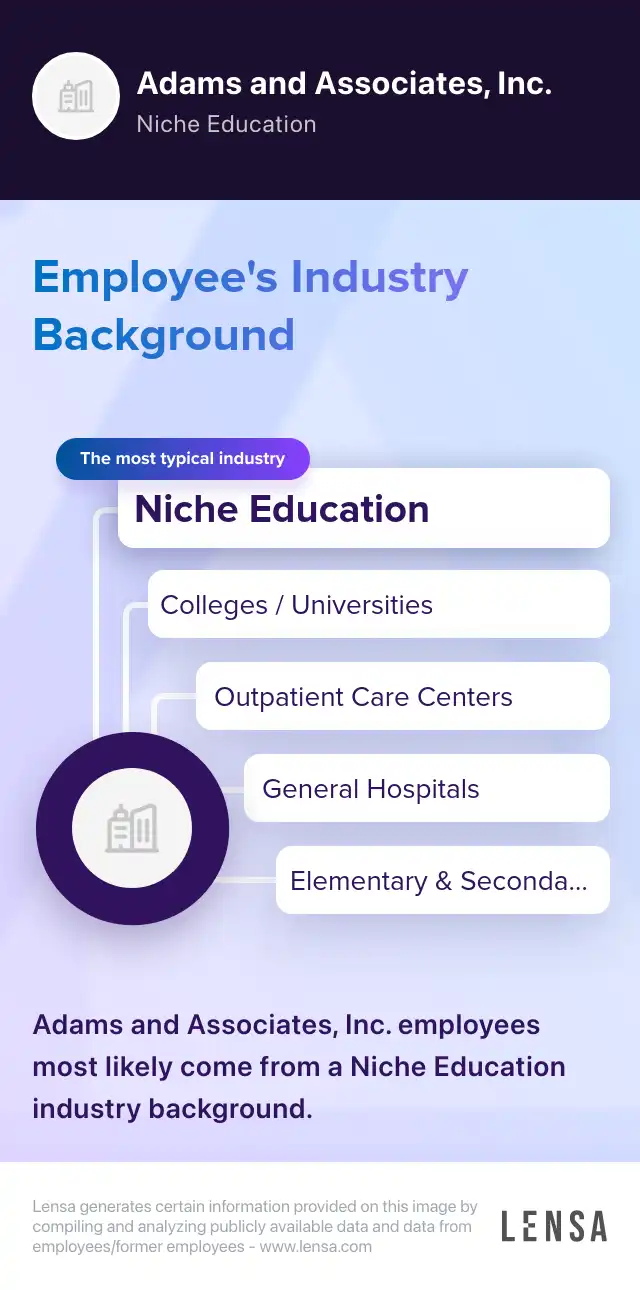 Adams and Associates, Inc.
Niche Education

Employee's Industry Background

The most typical industry

Niche Education

Colleges / Universities

Outpatient Care Centers

General Hospitals

Elementary & Seconda...

Adams and Associates, Inc. employees most likely come from a Niche Education industry background.

Lensa generates certain information provided on this image by compiling and analyzing publicly available data and data from employees/former employees - www.lensa.com

LENSA