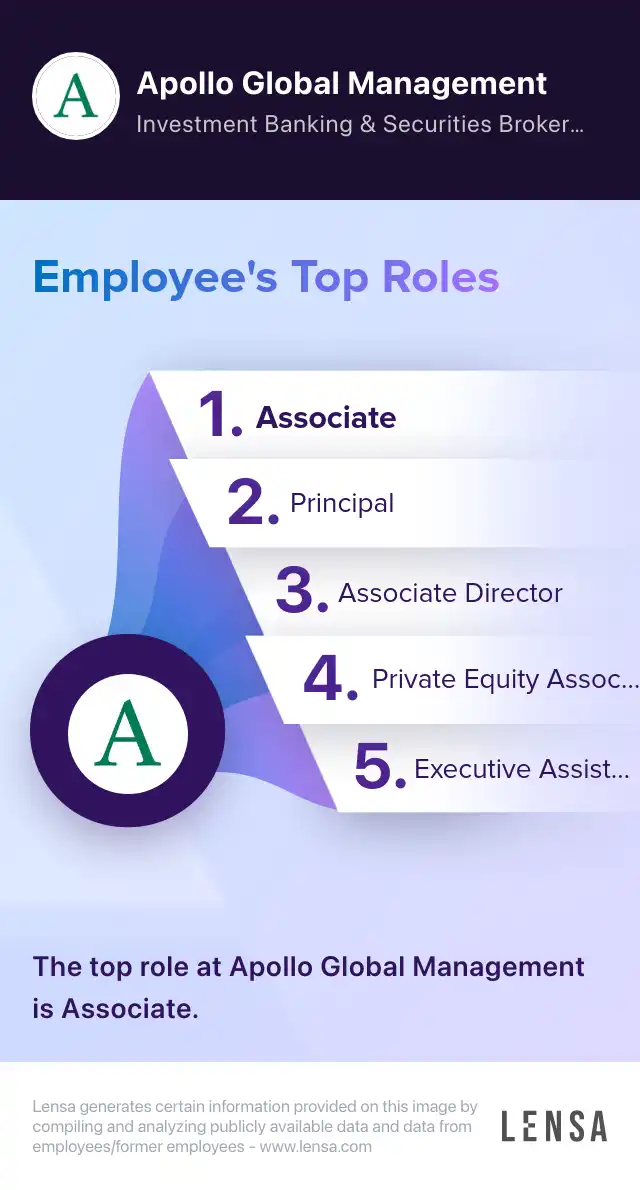 A

Apollo Global Management
Investment Banking & Securities Broker...

Employee's Top Roles

1. Associate
2. Principal
3. Associate Director
4. Private Equity Assoc...
5. Executive Assist...

A

The top role at Apollo Global Management is Associate.

Lensa generates certain information provided on this image by compiling and analyzing publicly available data and data from employees/former employees - www.lensa.com

LENSA