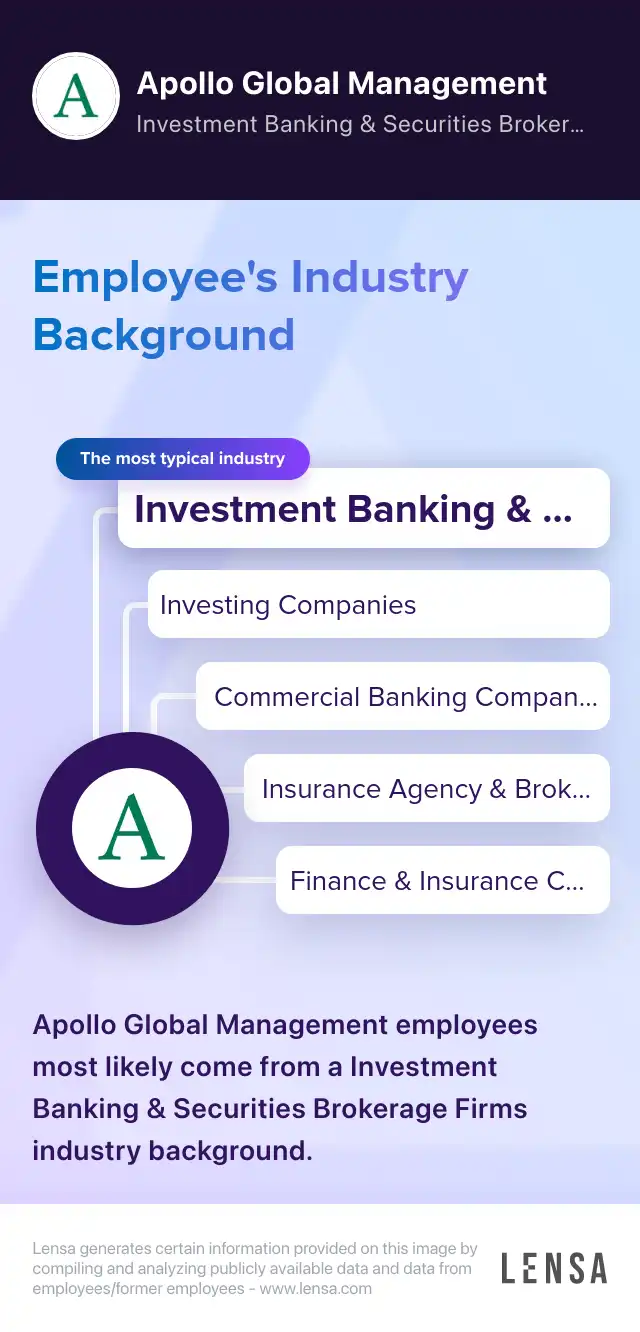 A

Apollo Global Management

Investment Banking & Securities Broker...

Employee's Industry Background

The most typical industry

Investment Banking & ...

Investing Companies

Commercial Banking Compan...

Insurance Agency & Brok...

Finance & Insurance C...

A

Apollo Global Management employees most likely come from a Investment Banking & Securities Brokerage Firms industry background.

Lensa generates certain information provided on this image by compiling and analyzing publicly available data and data from employees/former employees - www.lensa.com

LENSA