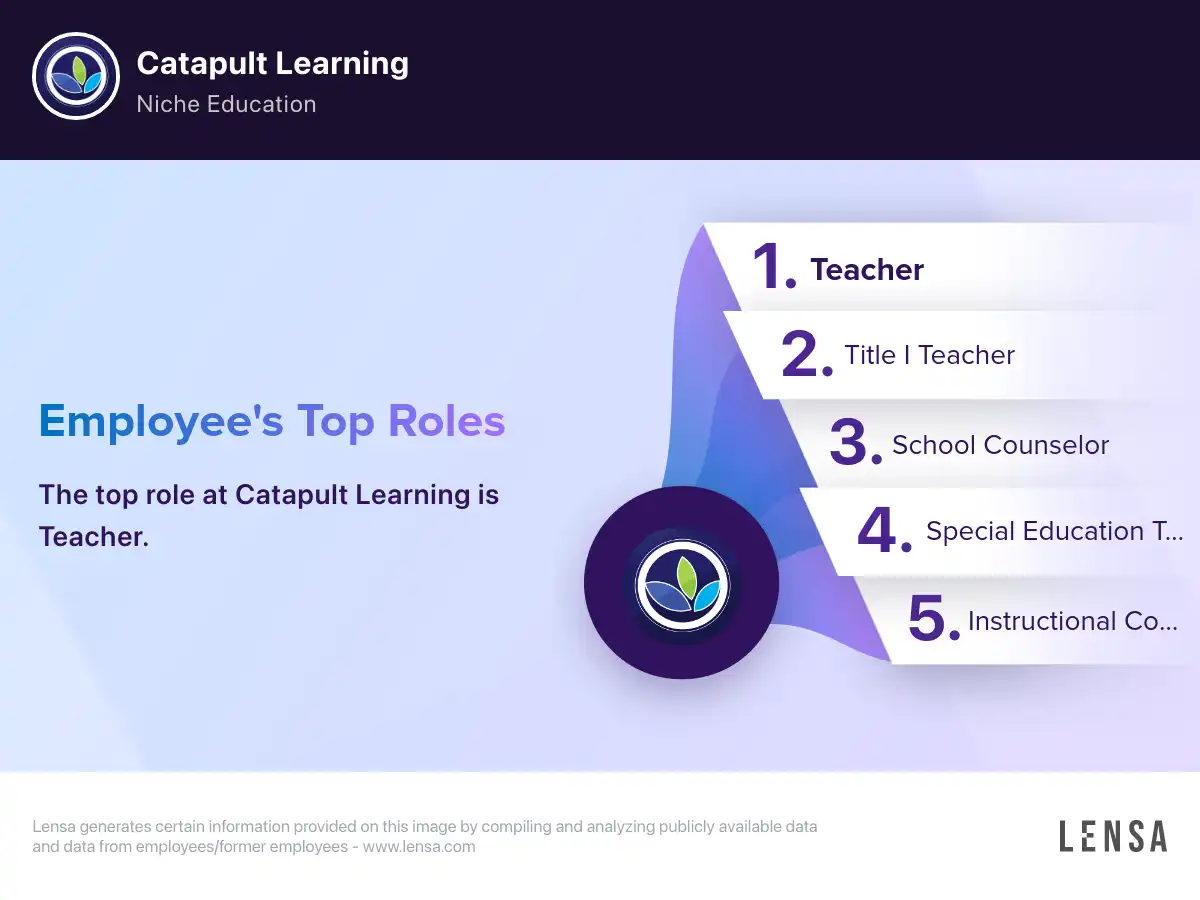 Catapult Learning
Niche Education

Employee's Top Roles

The top role at Catapult Learning is Teacher.

1. Teacher
2. Title I Teacher
3. School Counselor
4. Special Education T...
5. Instructional Co...

Lensa generates certain information provided on this image by compiling and analyzing publicly available data and data from employees/former employees - www.lensa.com

LENSA