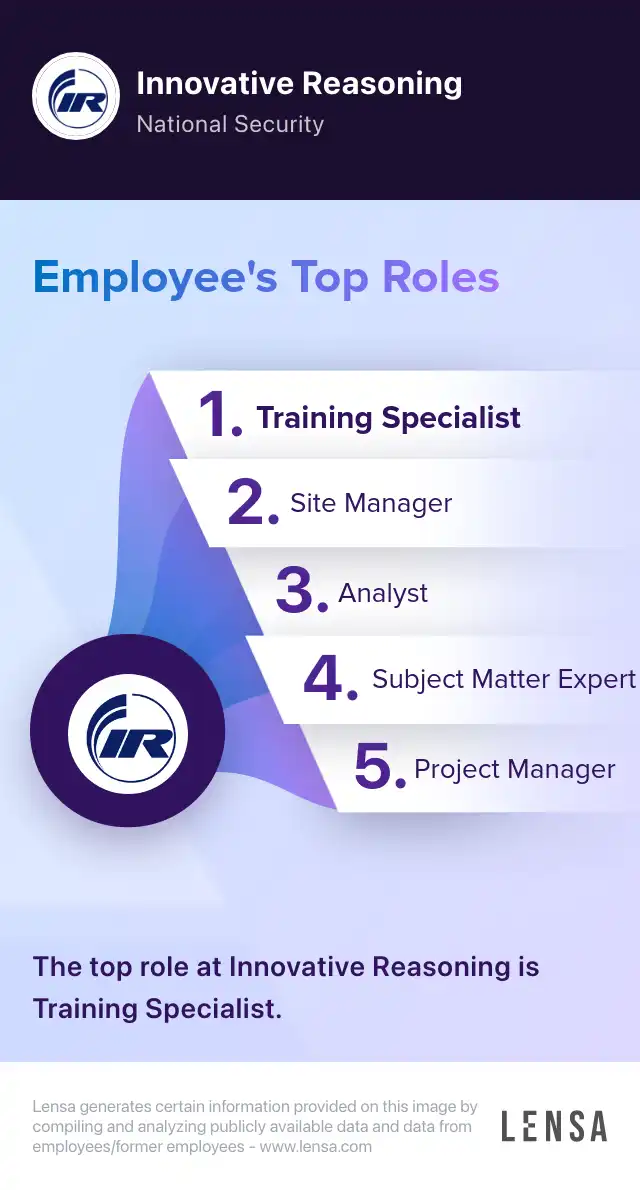 IR

Innovative Reasoning
National Security

Employee's Top Roles

1. Training Specialist
2. Site Manager
3. Analyst
4. Subject Matter Expert
5. Project Manager

IR

The top role at Innovative Reasoning is Training Specialist.

Lensa generates certain information provided on this image by compiling and analyzing publicly available data and data from employees/former employees - www.lensa.com

LENSA