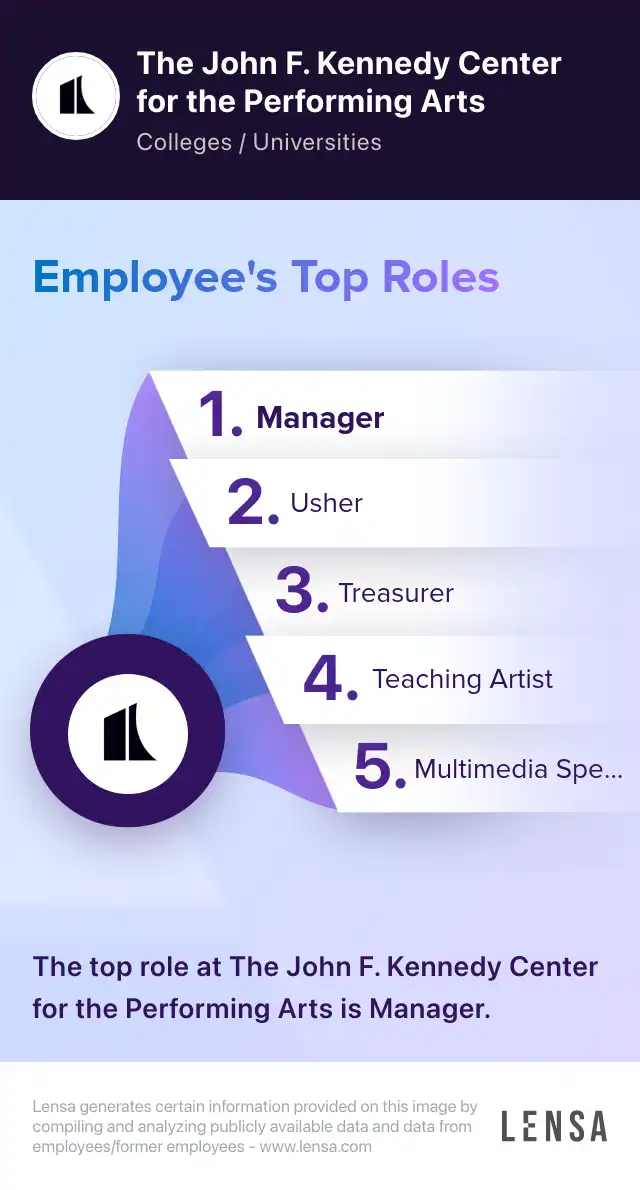 The John F. Kennedy Center for the Performing Arts

Colleges / Universities

Employee's Top Roles

1. Manager

2. Usher

3. Treasurer

4. Teaching Artist

5. Multimedia Spe...

The top role at The John F. Kennedy Center for the Performing Arts is Manager.

Lensa generates certain information provided on this image by compiling and analyzing publicly available data and data from employees/former employees - www.lensa.com

LENSA