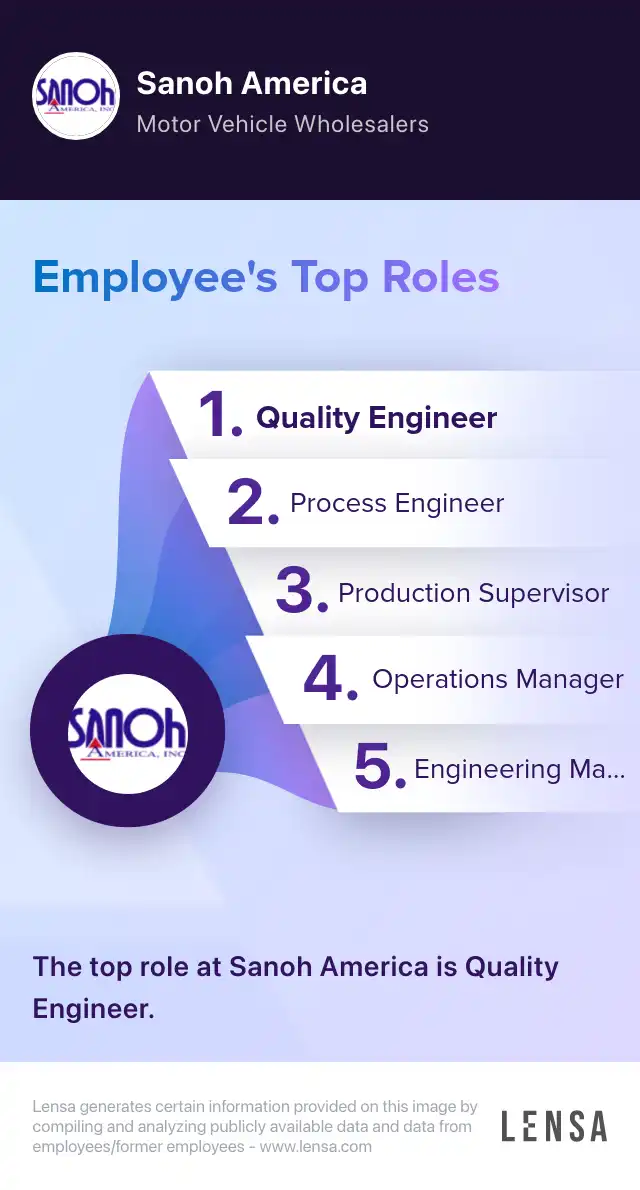 SANOh AMERICA, INC

Sanoh America

Motor Vehicle Wholesalers

Employee's Top Roles

1. Quality Engineer

2. Process Engineer

3. Production Supervisor

4. Operations Manager

5. Engineering Ma...

SANOh AMERICA, INC

The top role at Sanoh America is Quality Engineer.

Lensa generates certain information provided on this image by compiling and analyzing publicly available data and data from employees/former employees - www.lensa.com

LENSA