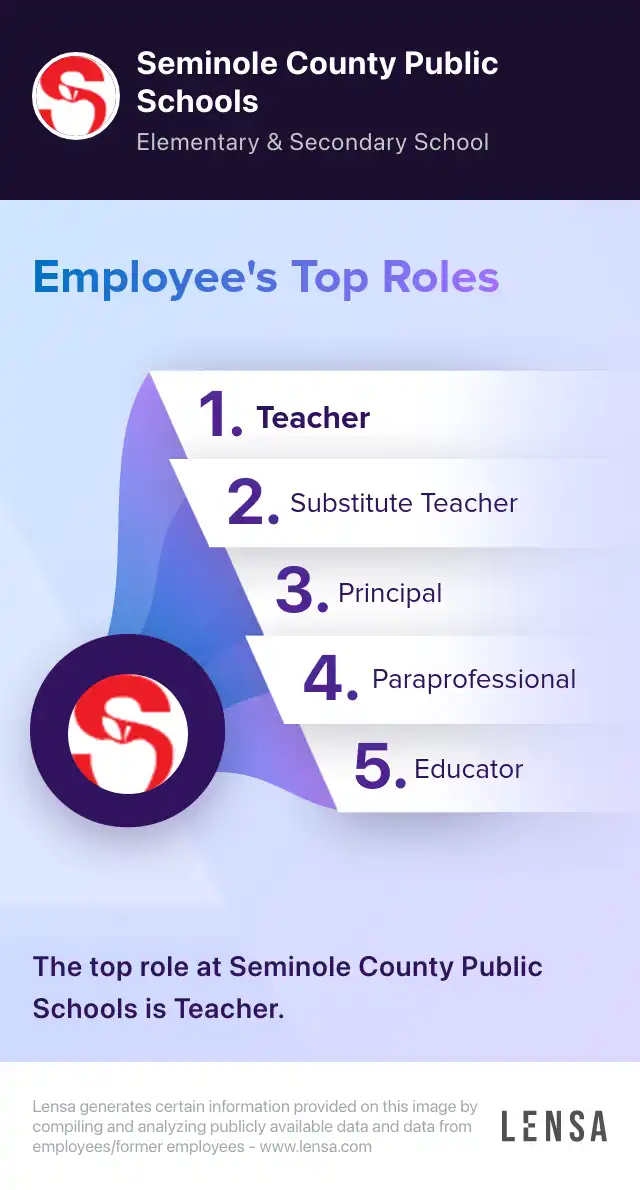 Seminole County Public Schools
Elementary & Secondary School

Employee's Top Roles

1. Teacher
2. Substitute Teacher
3. Principal
4. Paraprofessional
5. Educator

The top role at Seminole County Public Schools is Teacher.

Lensa generates certain information provided on this image by compiling and analyzing publicly available data and data from employees/former employees - www.lensa.com

LENSA